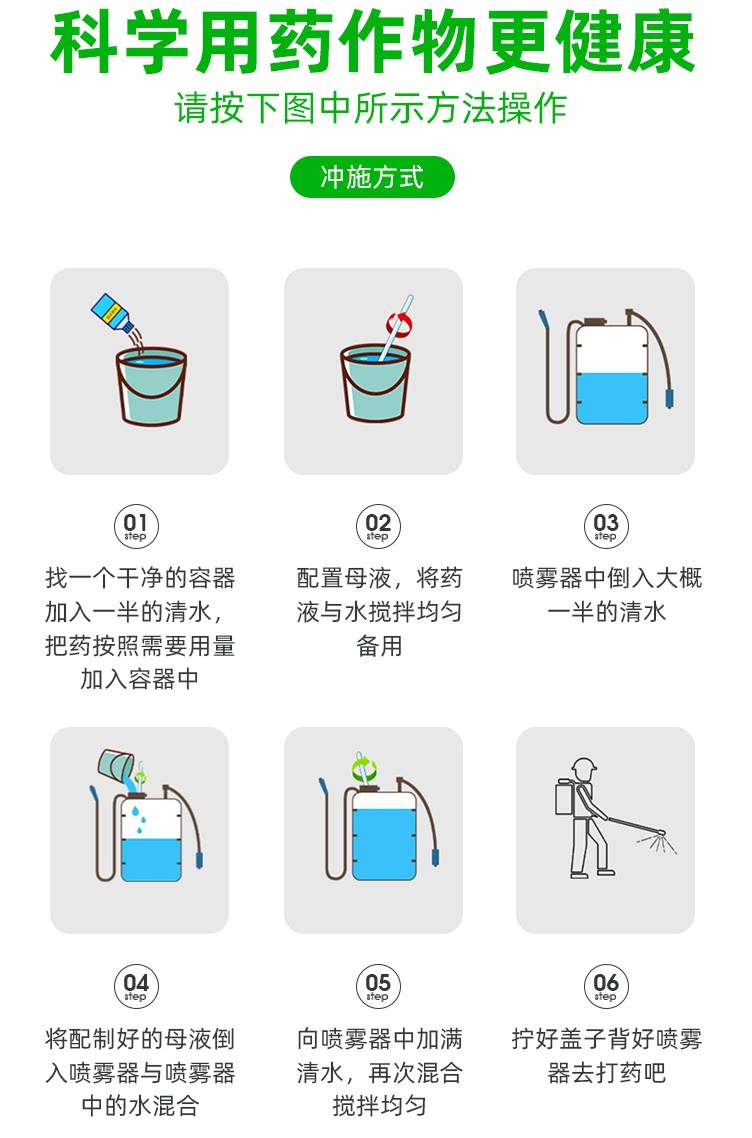 科学用药作物更健康
请按下图中所示方法操作

冲施方式

01 step
找一个干净的容器加入一半的清水，把药按照需要用量加入容器中

02 step
配置母液，将药液与水搅拌均匀备用

03 step
喷雾器中倒入大概一半的清水

04 step
将配制好的母液倒入喷雾器与喷雾器中的水混合

05 step
向喷雾器中加满清水，再次混合搅拌均匀

06 step
拧好盖子背好喷雾器去打药吧