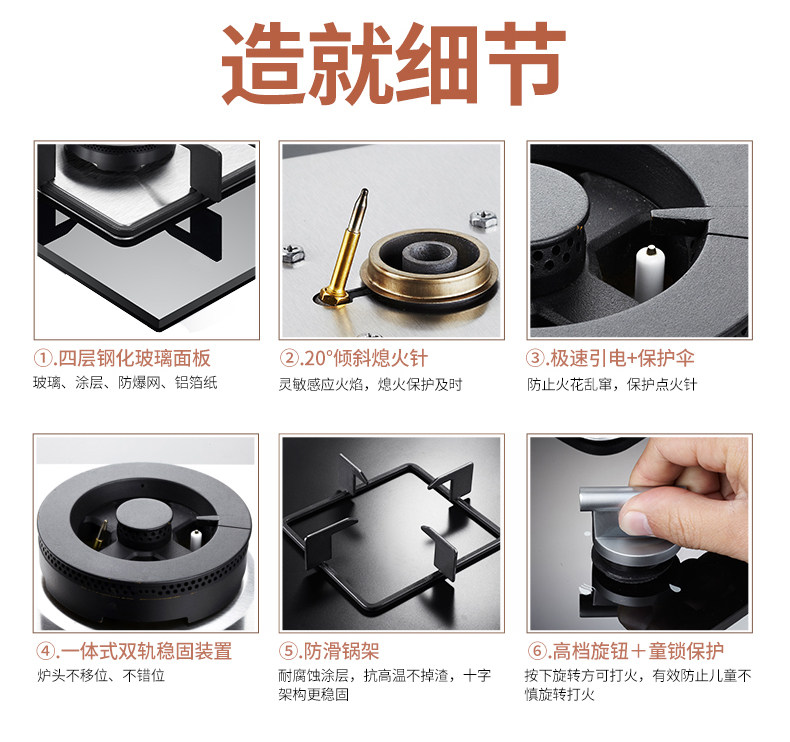 造就细节

①.四层钢化玻璃面板
玻璃、涂层、防爆网、铝箔纸

②.20°倾斜熄火针
灵敏感应火焰，熄火保护及时

③.极速引电+保护伞
防止火花乱窜，保护点火针

④.一体式双轨稳固装置
炉头不移位、不错位

⑤.防滑锅架
耐腐蚀涂层，抗高温不掉渣，十字架构更稳固

⑥.高档旋钮＋童锁保护
按下旋转方可打火，有效防止儿童不慎旋转打火