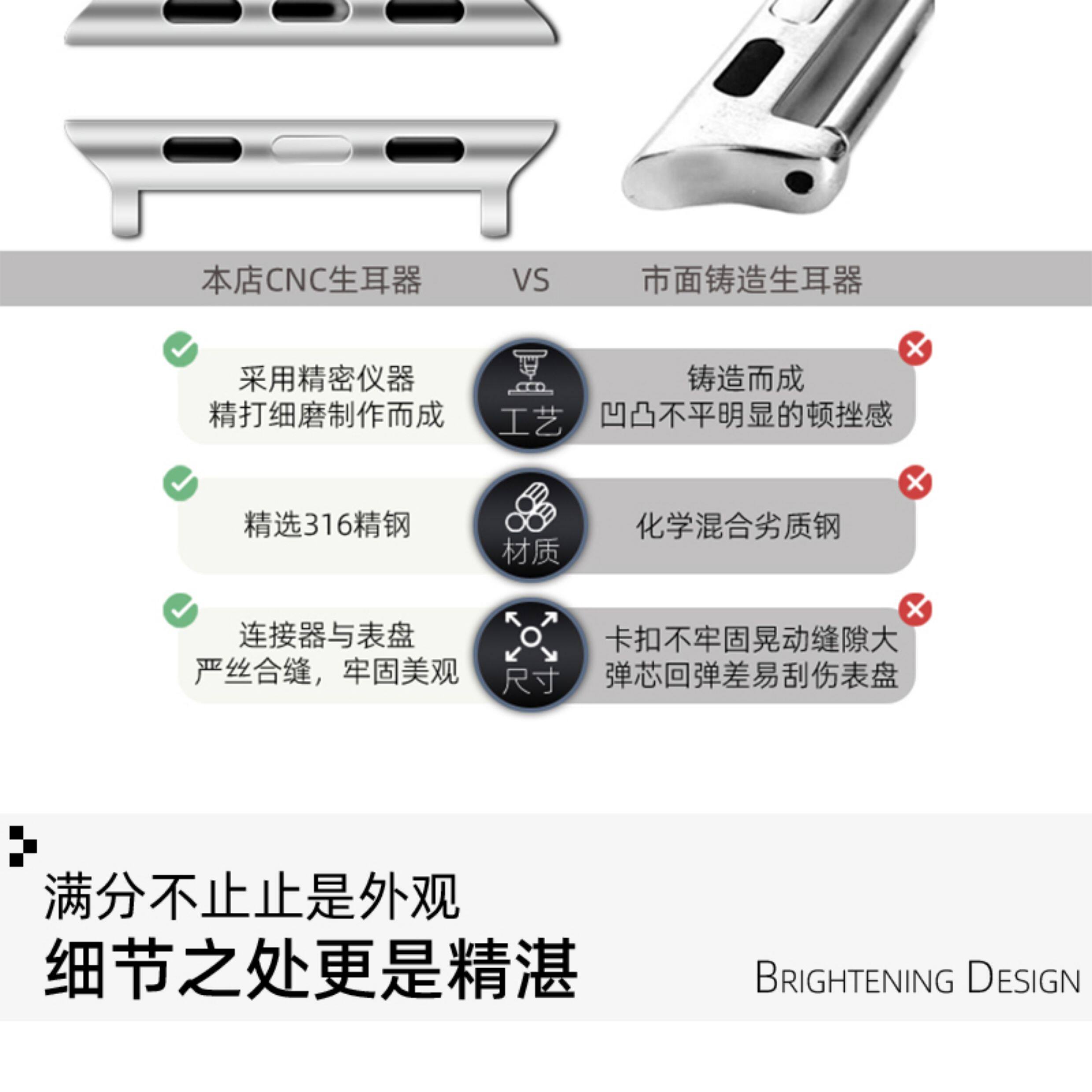 本店CNC生耳器 VS 市面铸造生耳器

采用精密仪器
精打细磨制作而成

工艺

铸造而成
凹凸不平明显的顿挫感

精选316精钢

材质

化学混合劣质钢

连接器与表盘
严丝合缝，牢固美观

尺寸

卡扣不牢固晃动缝隙大
弹芯回弹差易刮伤表盘

满分不止止是外观
细节之处更是精湛

BRIGHTENING DESIGN