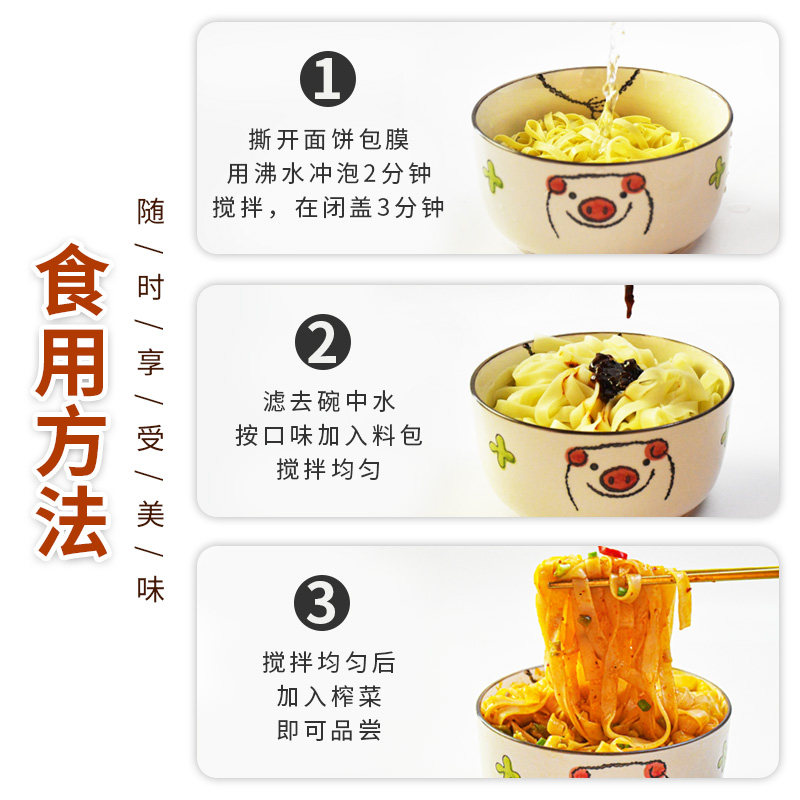 食用方法

随／时／享／受／美／味

1
撕开面饼包膜
用沸水冲泡2分钟
搅拌，在闭盖3分钟

2
滤去碗中水
按口味加入料包
搅拌均匀

3
搅拌均匀后
加入榨菜
即可品尝