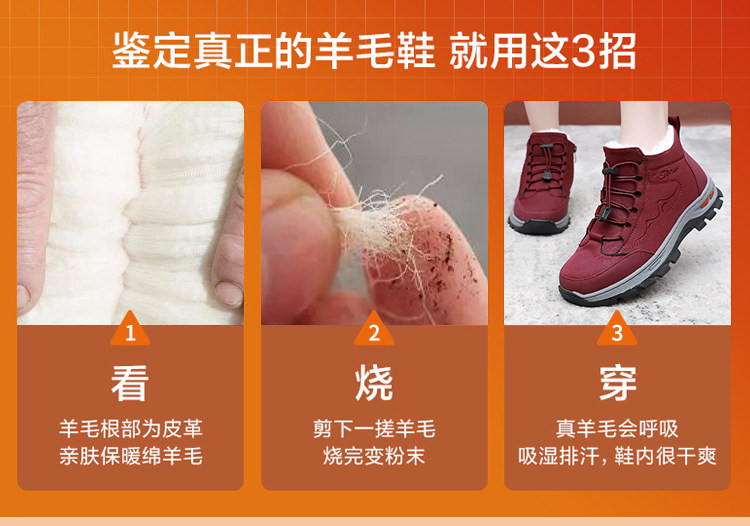 鉴定真正的羊毛鞋 就用这3招

1

看

羊毛根部为皮革
亲肤保暖绵羊毛

2

烧

剪下一搓羊毛
烧完变粉末

3

穿

真羊毛会呼吸
吸湿排汗，鞋内很干爽