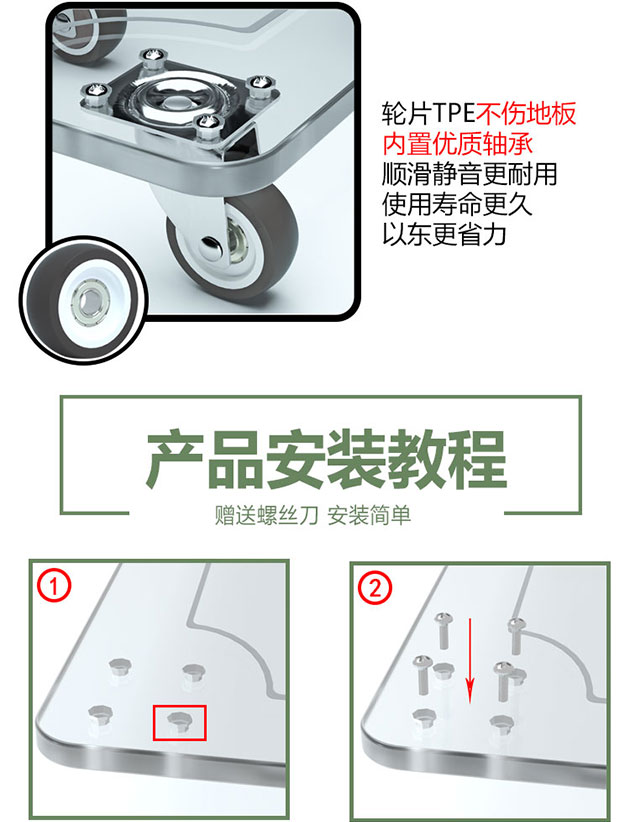 轮片TPE不伤地板
内置优质轴承
顺滑静音更耐用
使用寿命更久
以东更省力

产品安装教程
赠送螺丝刀 安装简单

①

②