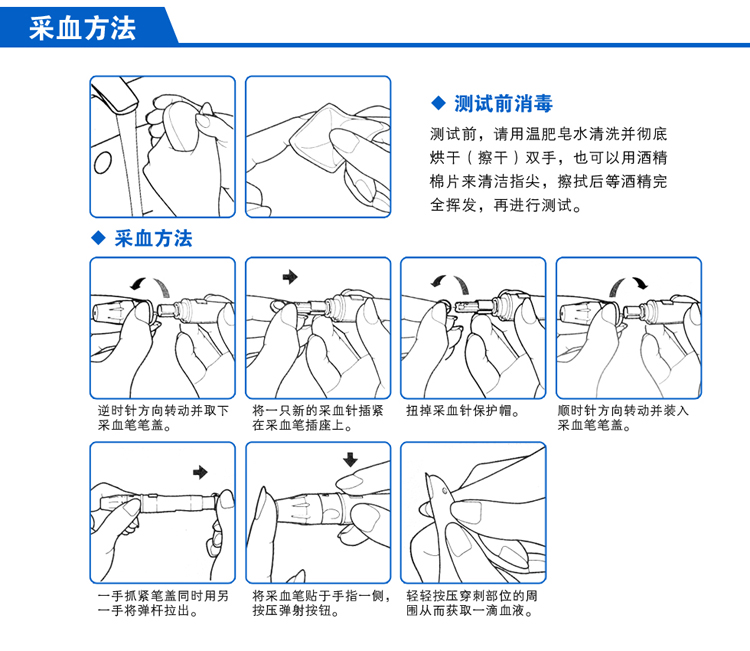 采血方法

◆ 测试前消毒

测试前，请用温肥皂水清洗并彻底烘干（擦干）双手，也可以用酒精棉片来清洁指尖，擦拭后等酒精完全挥发，再进行测试。

◆ 采血方法

逆时针方向转动并取下采血笔笔盖。

将一只新的采血针插紧在采血笔插座上。

扭掉采血针保护帽。

顺时针方向转动并装入采血笔笔盖。

一手抓紧笔盖同时用另一手将弹杆拉出。

将采血笔贴于手指一侧，按压弹射按钮。

轻轻按压穿刺部位的周围从而获取一滴血液。