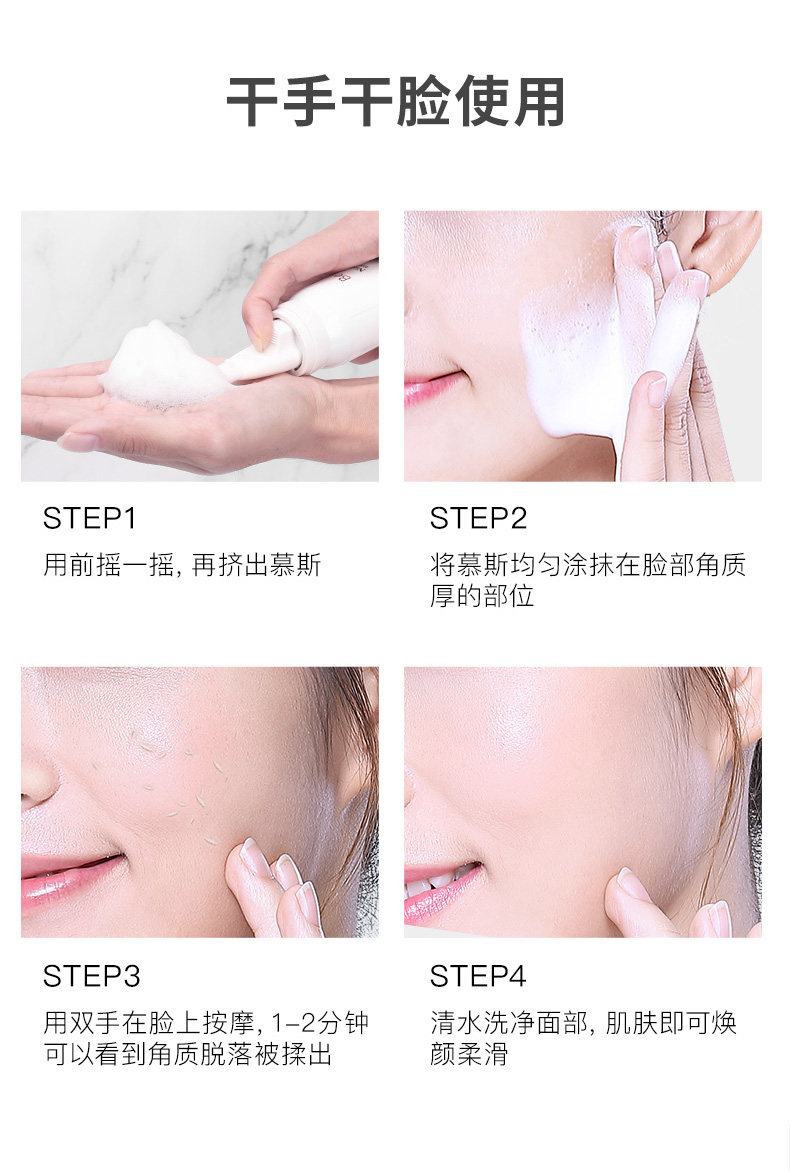 干手干脸使用

STEP1
用前摇一摇, 再挤出慕斯

STEP2
将慕斯均匀涂抹在脸部角质厚的部位

STEP3
用双手在脸上按摩, 1-2分钟可以看到角质脱落被揉出

STEP4
清水洗净面部, 肌肤即可焕颜柔滑