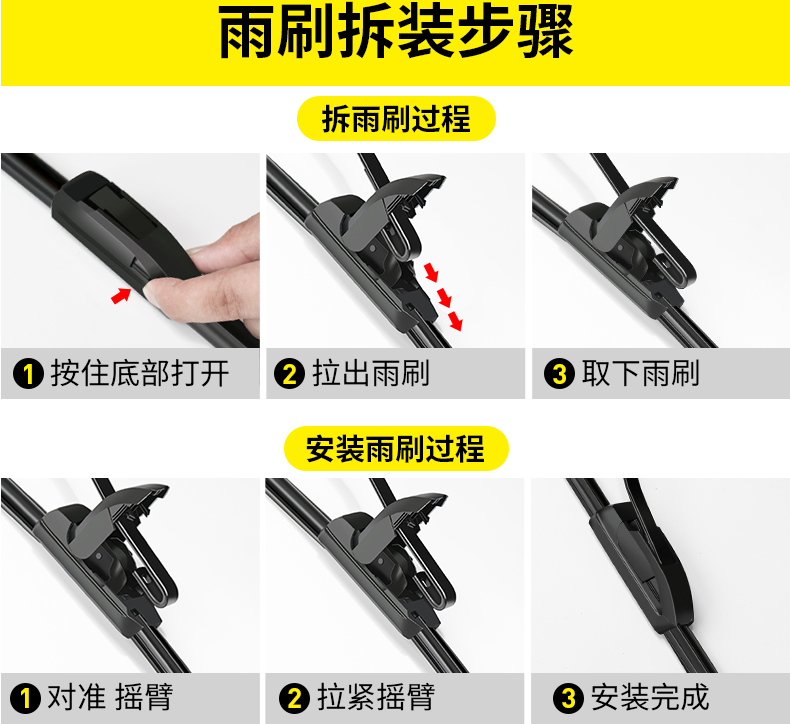 雨刷拆装步骤

拆雨刷过程

1 按住底部打开

2 拉出雨刷

3 取下雨刷

安装雨刷过程

1 对准 摇臂

2 拉紧摇臂

3 安装完成