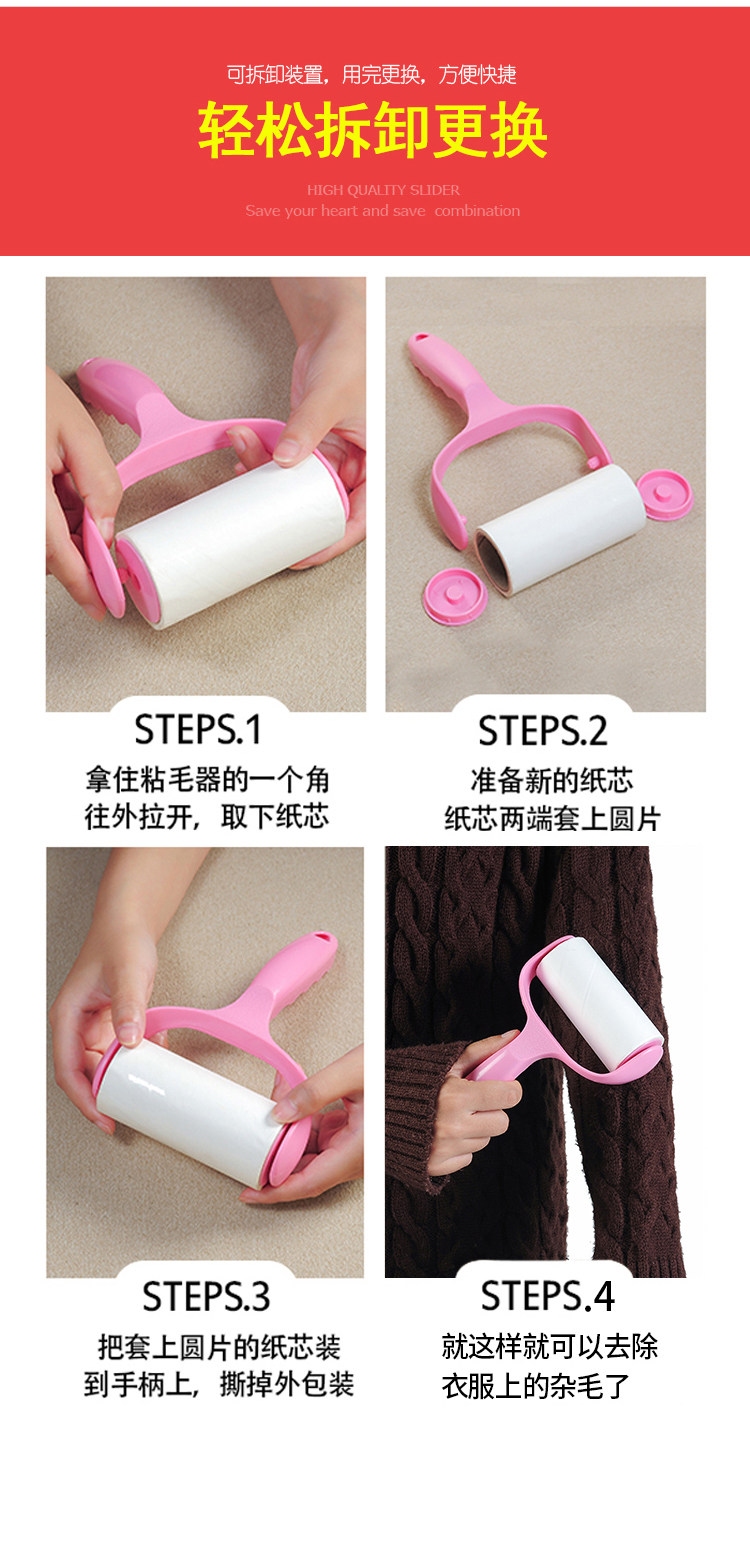 可拆卸装置，用完更换，方便快捷

轻松拆卸更换

HIGH QUALITY SLIDER
Save your heart and save combination

STEPS.1
拿住粘毛器的一个角
往外拉开，取下纸芯

STEPS.2
准备新的纸芯
纸芯两端套上圆片

STEPS.3
把套上圆片的纸芯装
到手柄上，撕掉外包装

STEPS.4
就这样就可以去除
衣服上的杂毛了