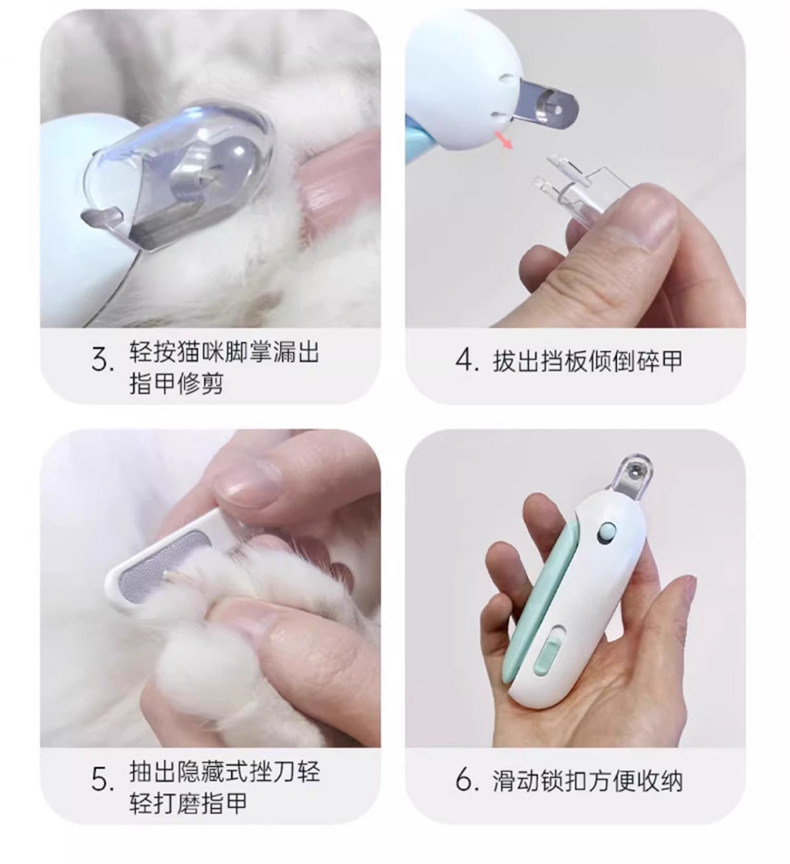 3. 轻按猫咪脚掌漏出指甲修剪

4. 拔出挡板倾倒碎甲

5. 抽出隐藏式挫刀轻轻打磨指甲

6. 滑动锁扣方便收纳