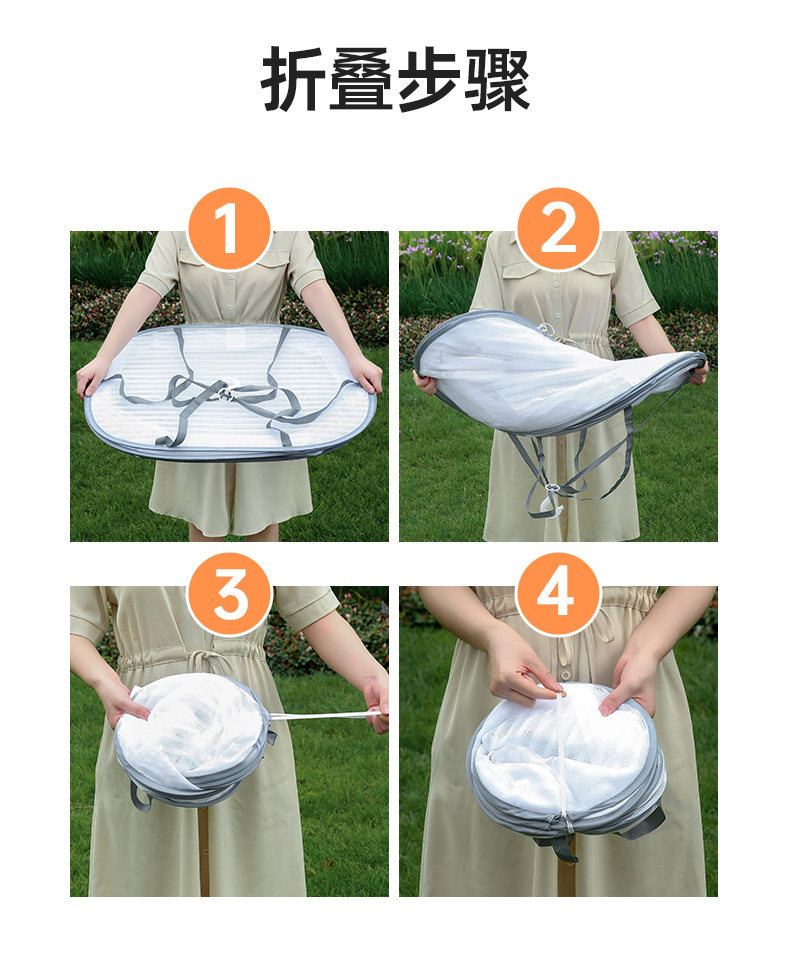 折叠步骤

1

2

3

4