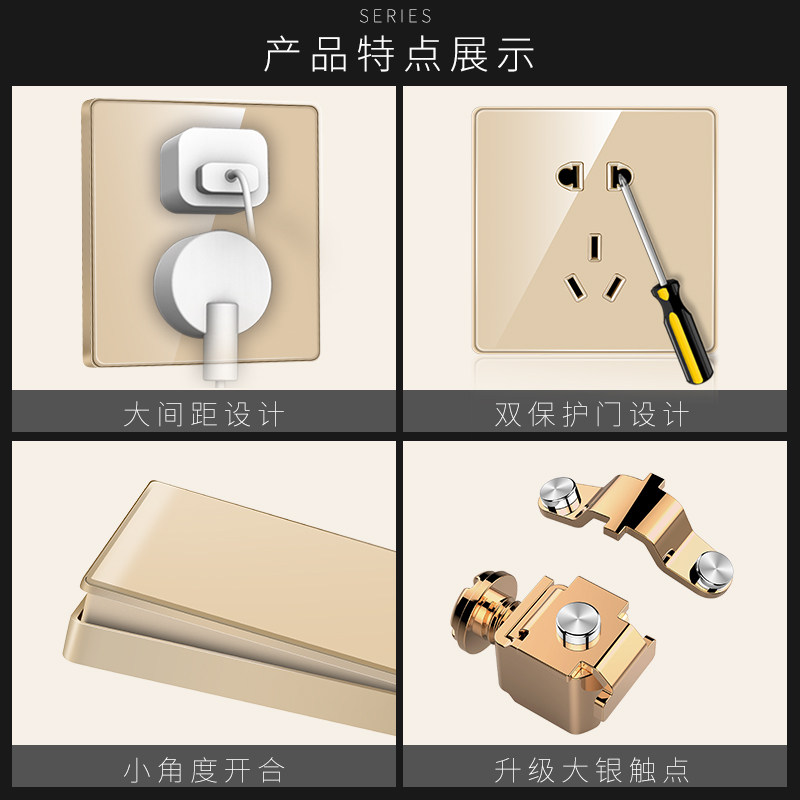 SERIES
产品特点展示

大间距设计

双保护门设计

小角度开合

升级大银触点