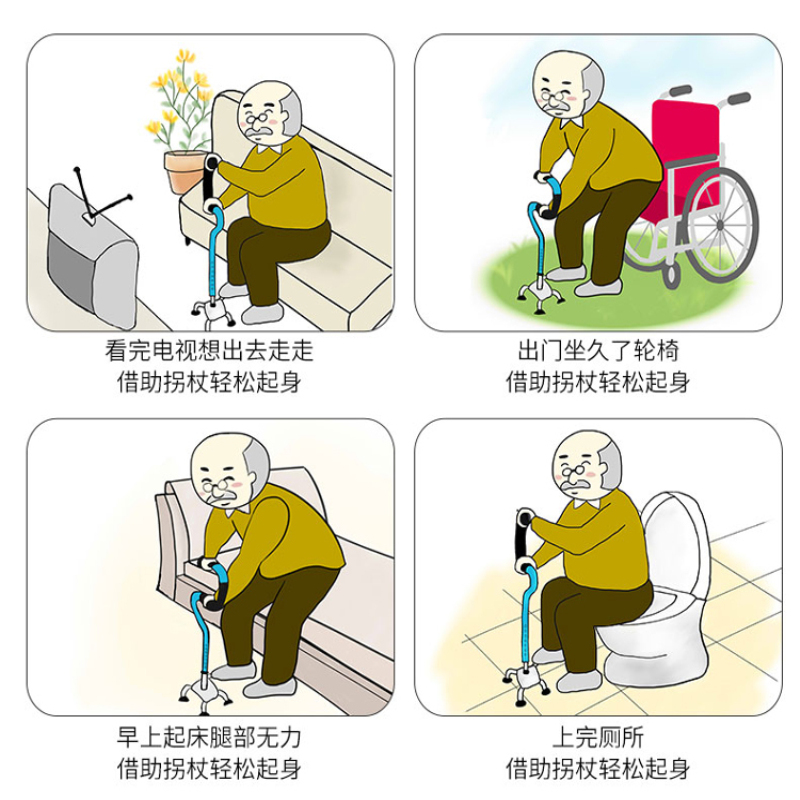 看完电视想出去走走
借助拐杖轻松起身

出门坐久了轮椅
借助拐杖轻松起身

早上起床腿部无力
借助拐杖轻松起身

上完厕所
借助拐杖轻松起身