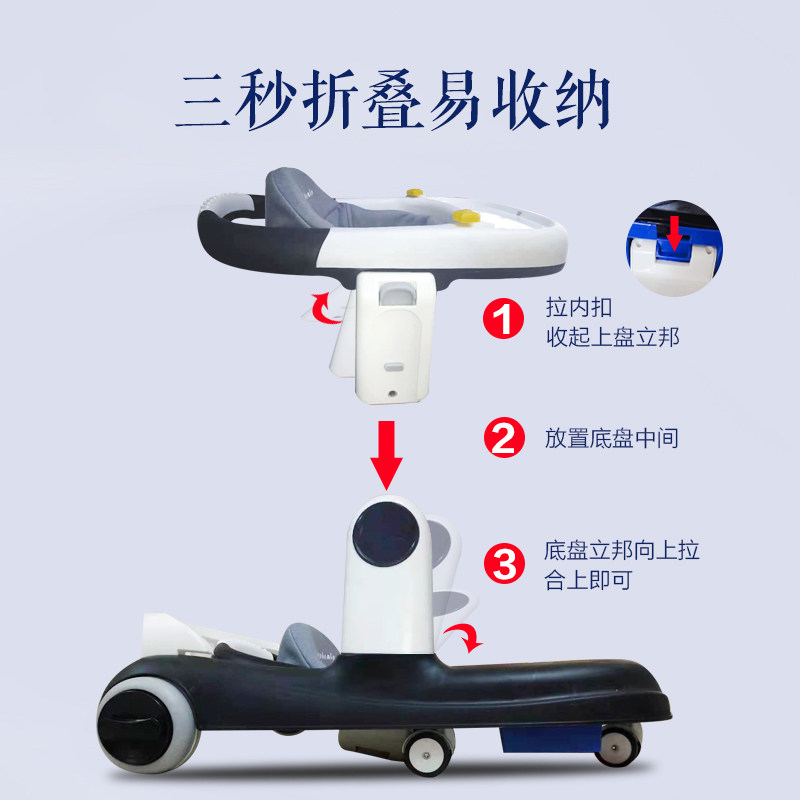 三秒折叠易收纳

1 拉内扣
收起上盘立邦

2 放置底盘中间

3 底盘立邦向上拉
合上即可