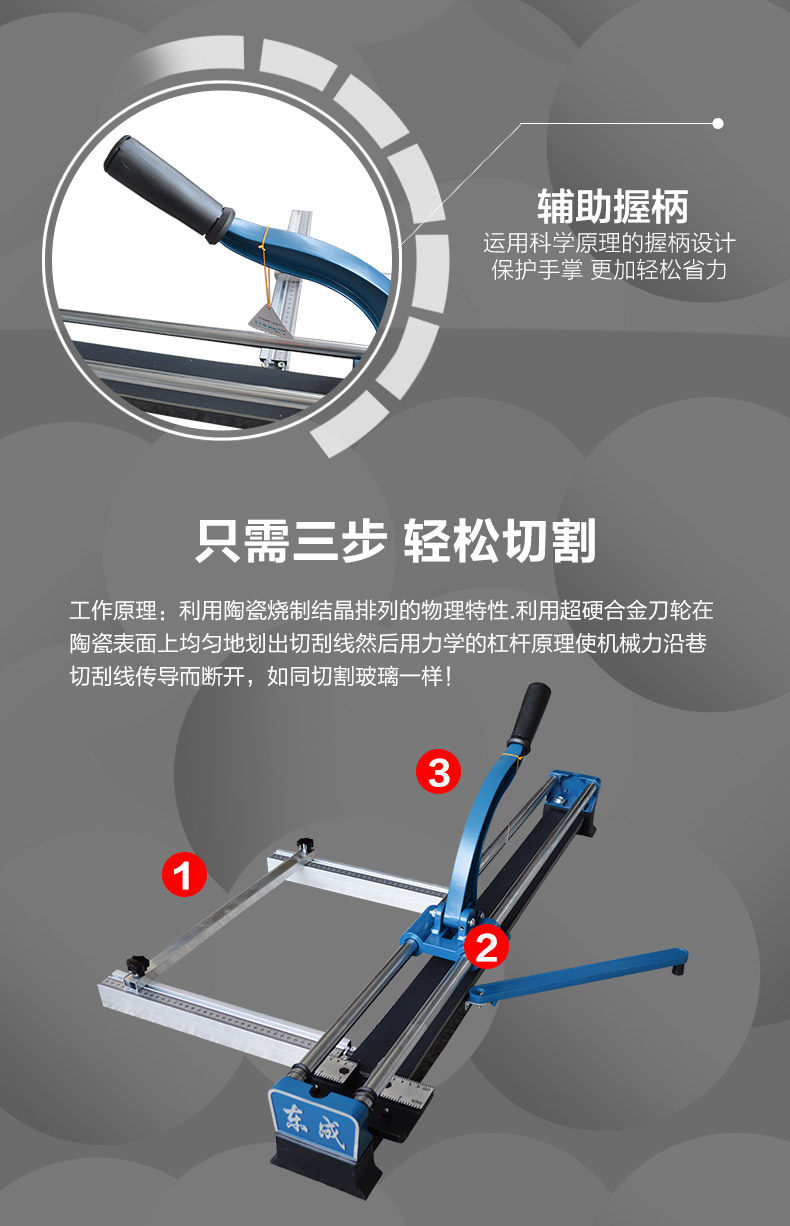 辅助握柄
运用科学原理的握柄设计
保护手掌 更加轻松省力

只需三步 轻松切割

工作原理：利用陶瓷烧制结晶排列的物理特性.利用超硬合金刀轮在陶瓷表面上均匀地划出切刮线然后用力学的杠杆原理使机械力沿巷切刮线传导而断开，如同切割玻璃一样！

3

1

2

东成