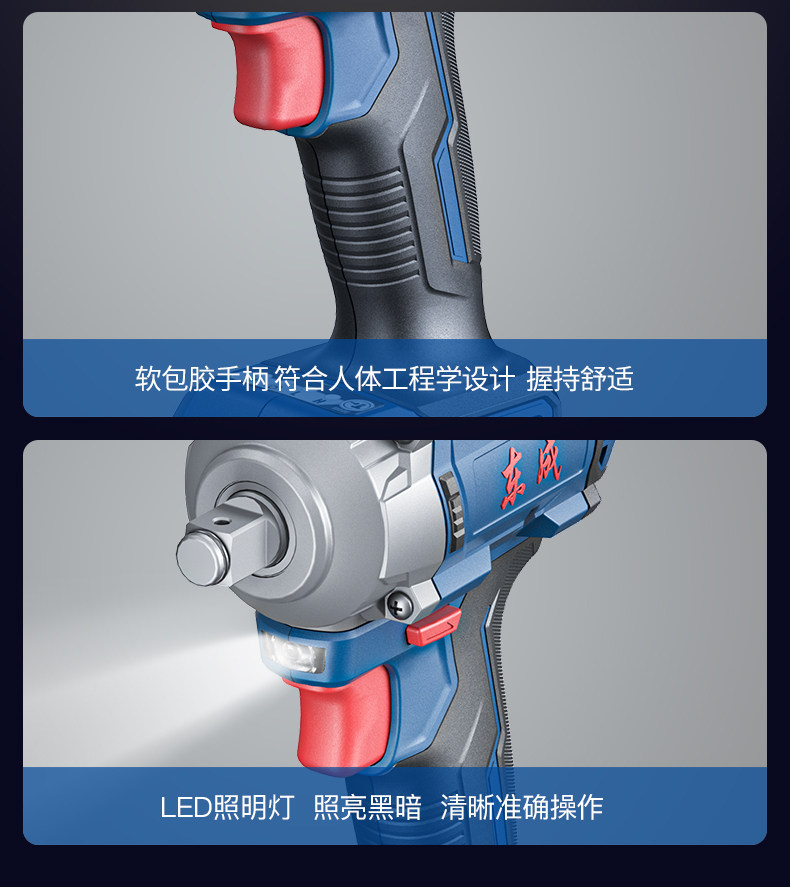 软包胶手柄 符合人体工程学设计 握持舒适

东成

LED照明灯 照亮黑暗 清晰准确操作