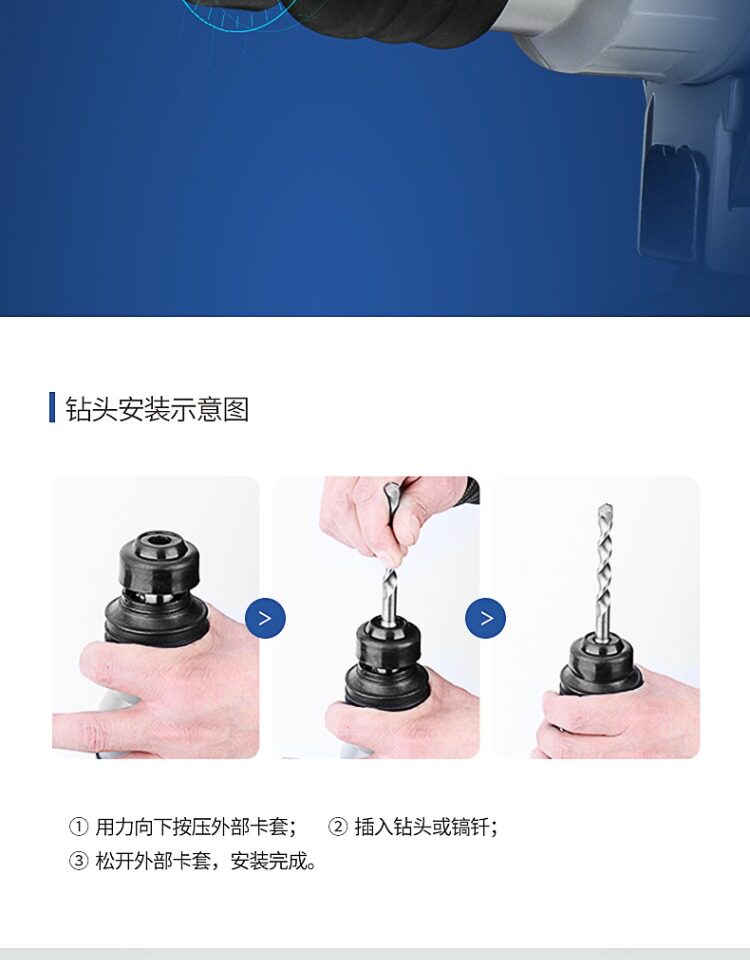 钻头安装示意图

>

>

① 用力向下按压外部卡套； ② 插入钻头或镐钎；
③ 松开外部卡套，安装完成。