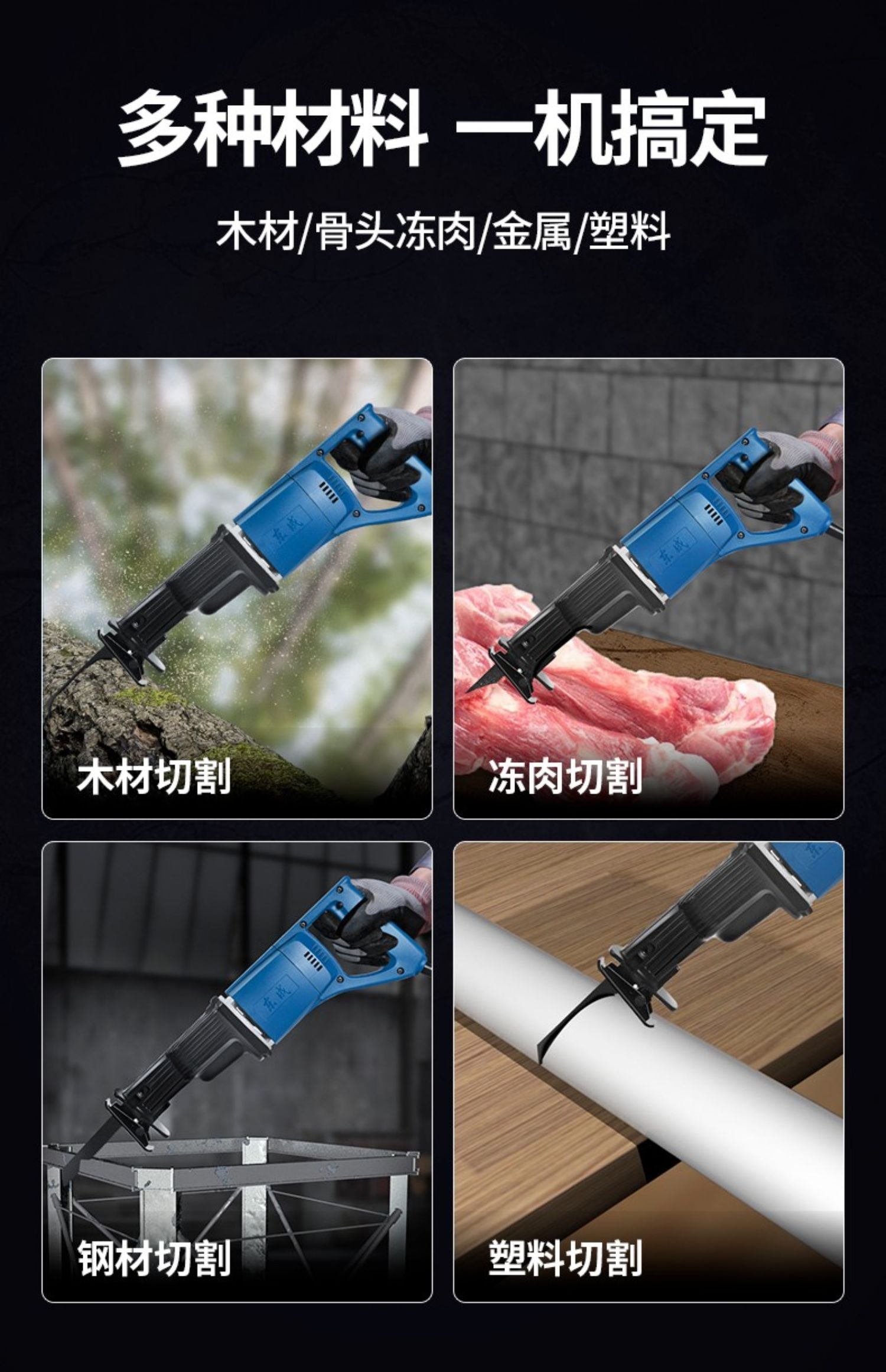 多种材料 一机搞定

木材/骨头冻肉/金属/塑料

东成

木材切割

东成

冻肉切割

东成

钢材切割

塑料切割