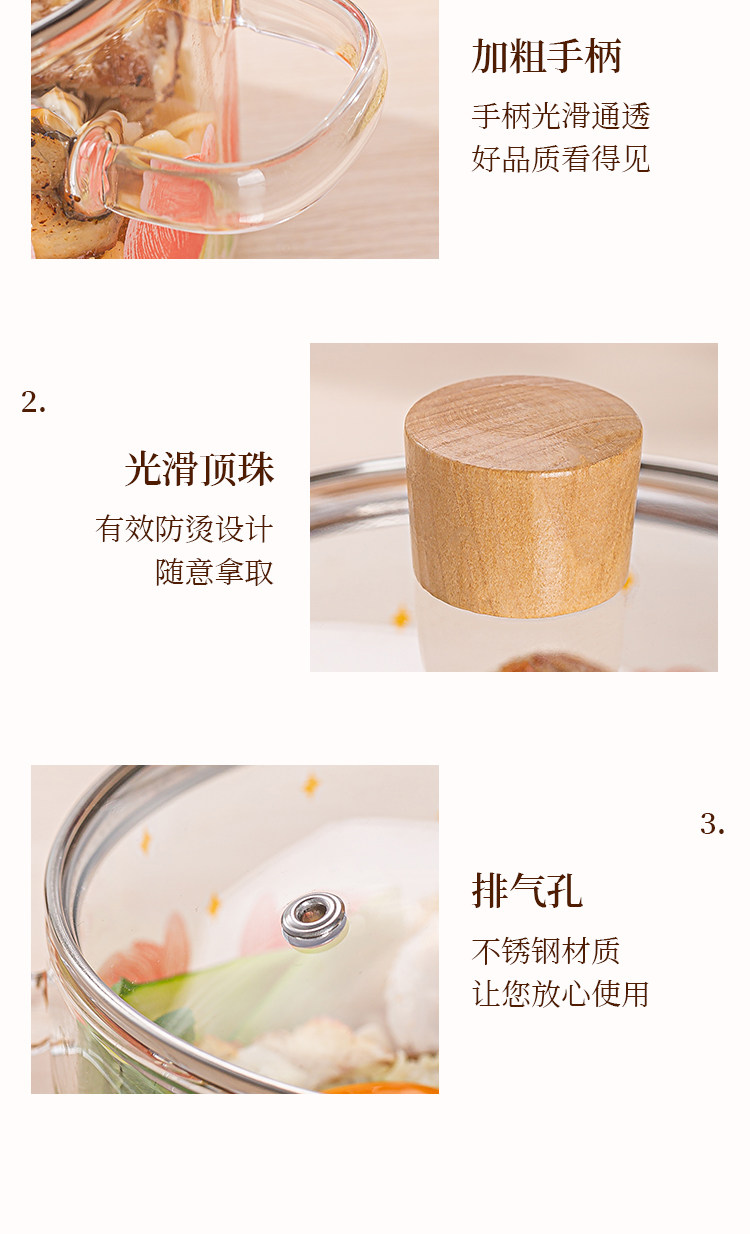 加粗手柄

手柄光滑通透
好品质看得见

2.

光滑顶珠

有效防烫设计
随意拿取

3.

排气孔

不锈钢材质
让您放心使用