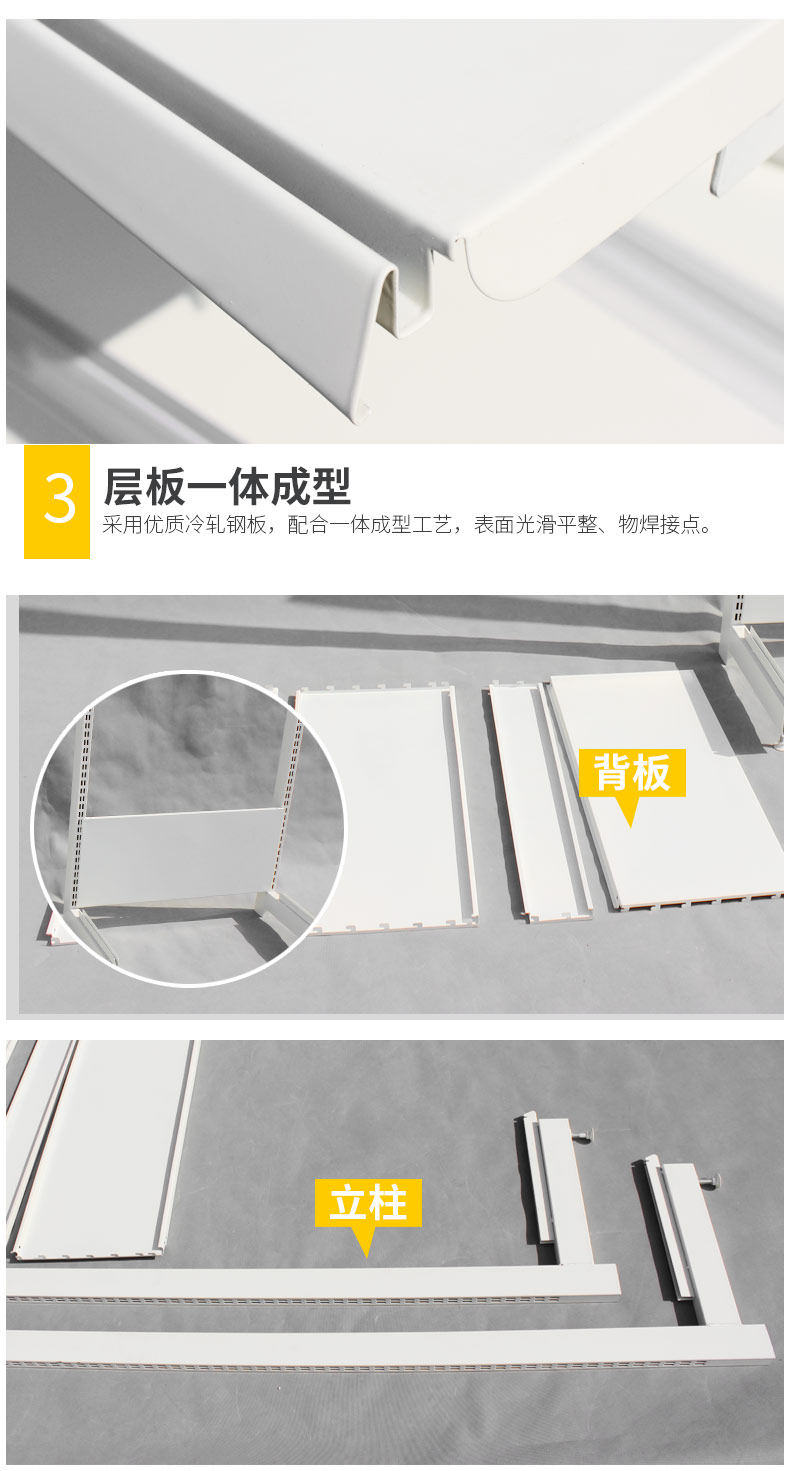 3 层板一体成型

采用优质冷轧钢板，配合一体成型工艺，表面光滑平整、物焊接点。

背板

立柱