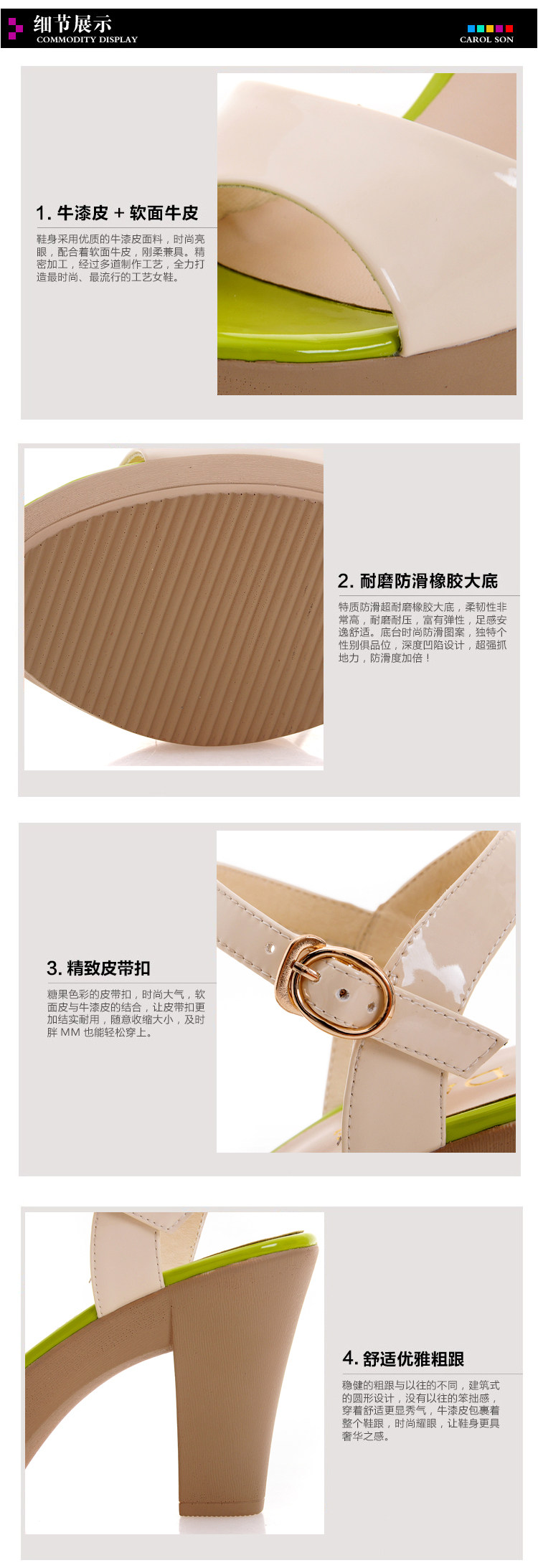 细节展示
COMMODITY DISPLAY

CAROL SON

1. 牛漆皮 + 软面牛皮

鞋身采用优质的牛漆皮面料，时尚亮眼，配合着软面牛皮，刚柔兼具。精密加工，经过多道制作工艺，全力打造最时尚、最流行的工艺女鞋。

2. 耐磨防滑橡胶大底

特质防滑超耐磨橡胶大底，柔韧性非常高，耐磨耐压，富有弹性，足感安逸舒适。底台时尚防滑图案，独特个性别俱品位，深度凹陷设计，超强抓地力，防滑度加倍！

3. 精致皮带扣

糖果色彩的皮带扣，时尚大气，软面皮与牛漆皮的结合，让皮带扣更加结实耐用，随意收缩大小，及时胖 MM 也能轻松穿上。

4. 舒适优雅粗跟

稳健的粗跟与以往的不同，建筑式的圆形设计，没有以往的笨拙感，穿着舒适更显秀气，牛漆皮包裹着整个鞋跟，时尚耀眼，让鞋身更具奢华之感。