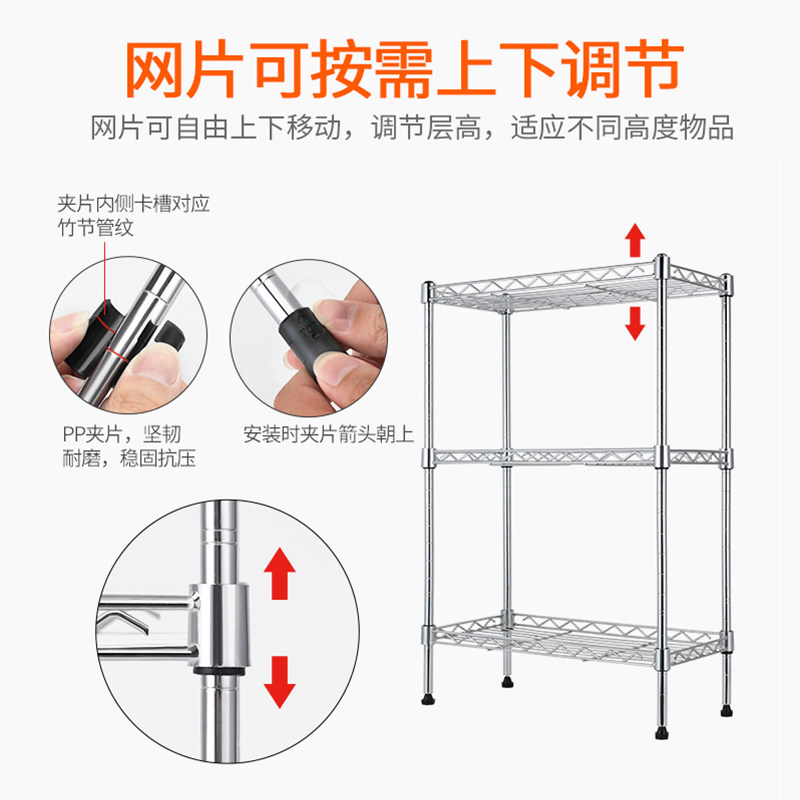 网片可按需上下调节

网片可自由上下移动，调节层高，适应不同高度物品

夹片内侧卡槽对应竹节管纹

PP夹片，坚韧耐磨，稳固抗压

安装时夹片箭头朝上