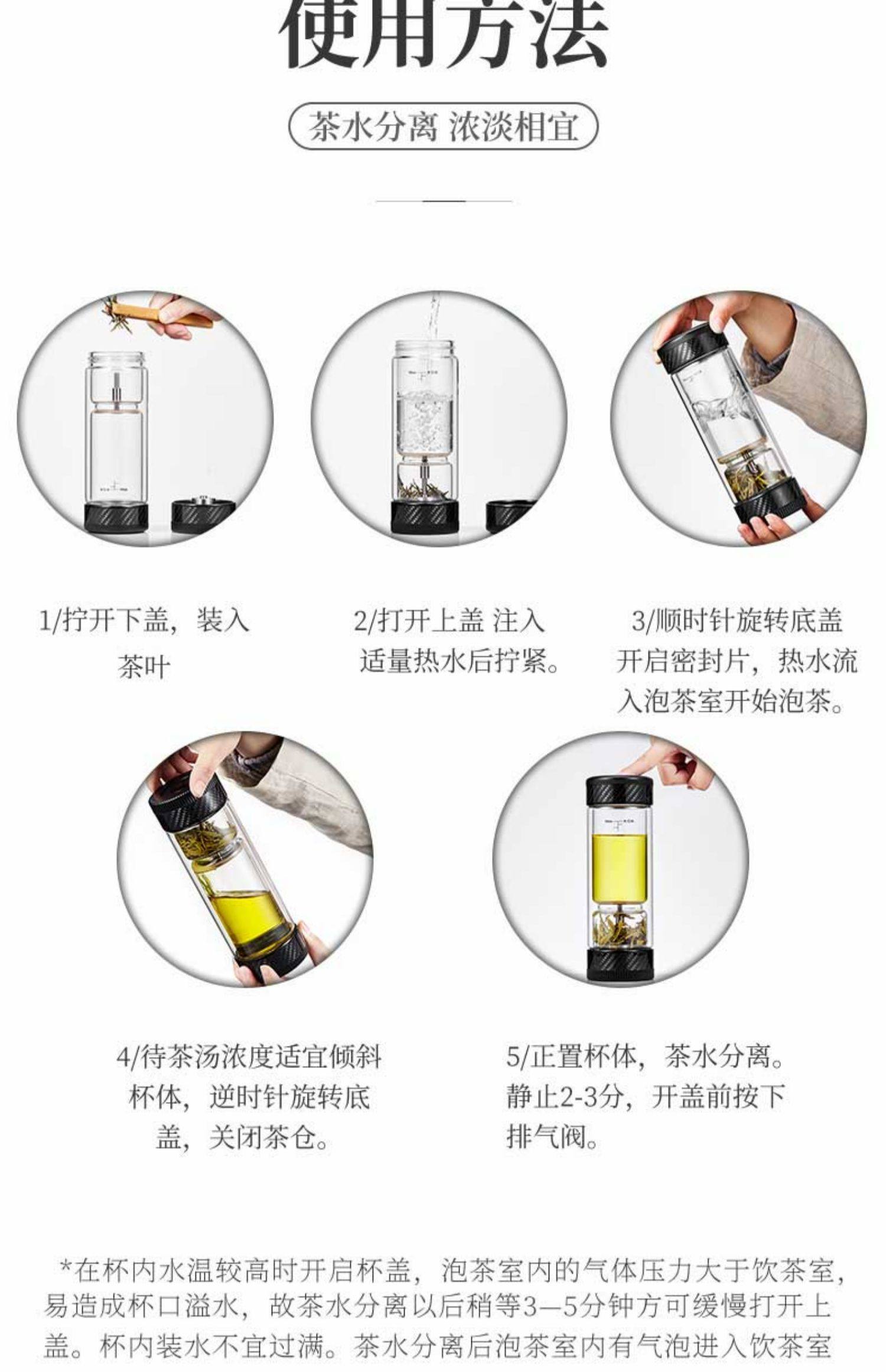 使用方法

茶水分离 浓淡相宜

1/拧开下盖，装入茶叶

2/打开上盖 注入适量热水后拧紧。

3/顺时针旋转底盖开启密封片，热水流入泡茶室开始泡茶。

4/待茶汤浓度适宜倾斜杯体，逆时针旋转底盖，关闭茶仓。

5/正置杯体，茶水分离。静止2-3分，开盖前按下排气阀。

*在杯内水温较高时开启杯盖，泡茶室内的气体压力大于饮茶室，易造成杯口溢水，故茶水分离以后稍等3—5分钟方可缓慢打开上盖。杯内装水不宜过满。茶水分离后泡茶室内有气泡进入饮茶室