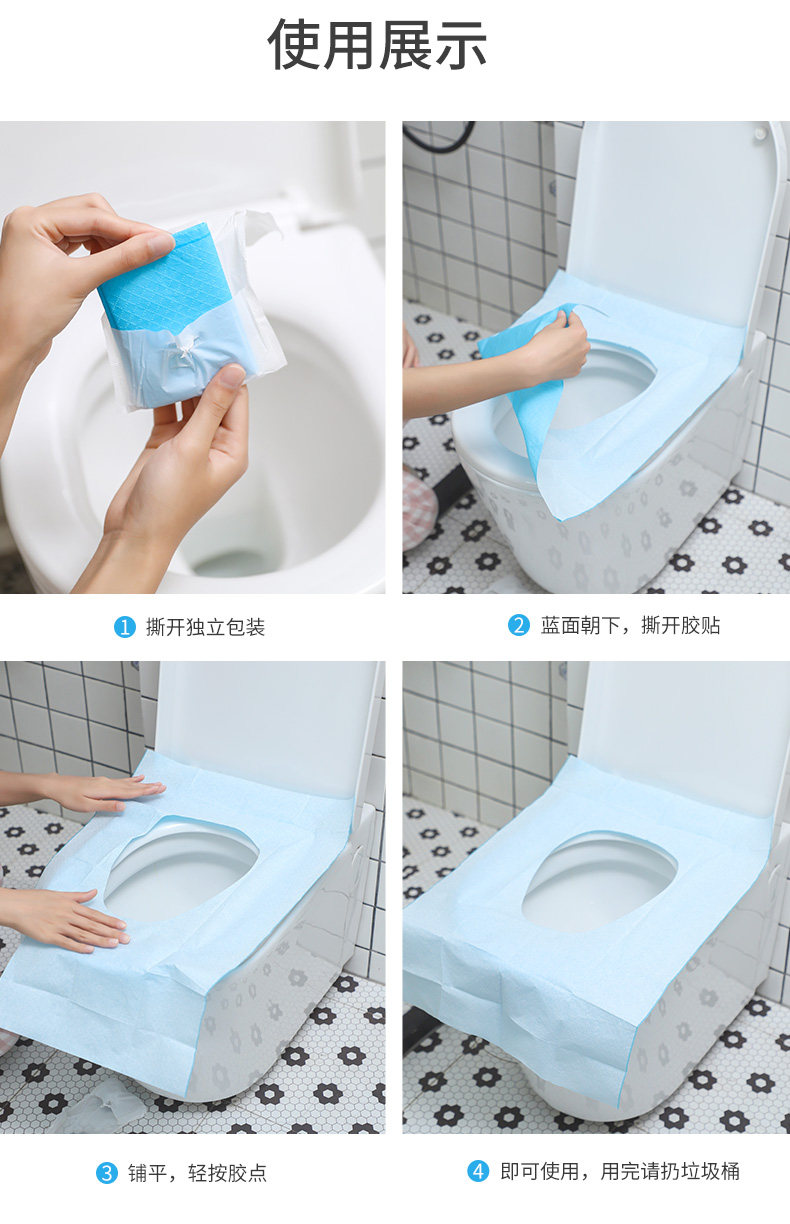 使用展示

1 撕开独立包装

2 蓝面朝下，撕开胶贴

3 铺平，轻按胶点

4 即可使用，用完请扔垃圾桶