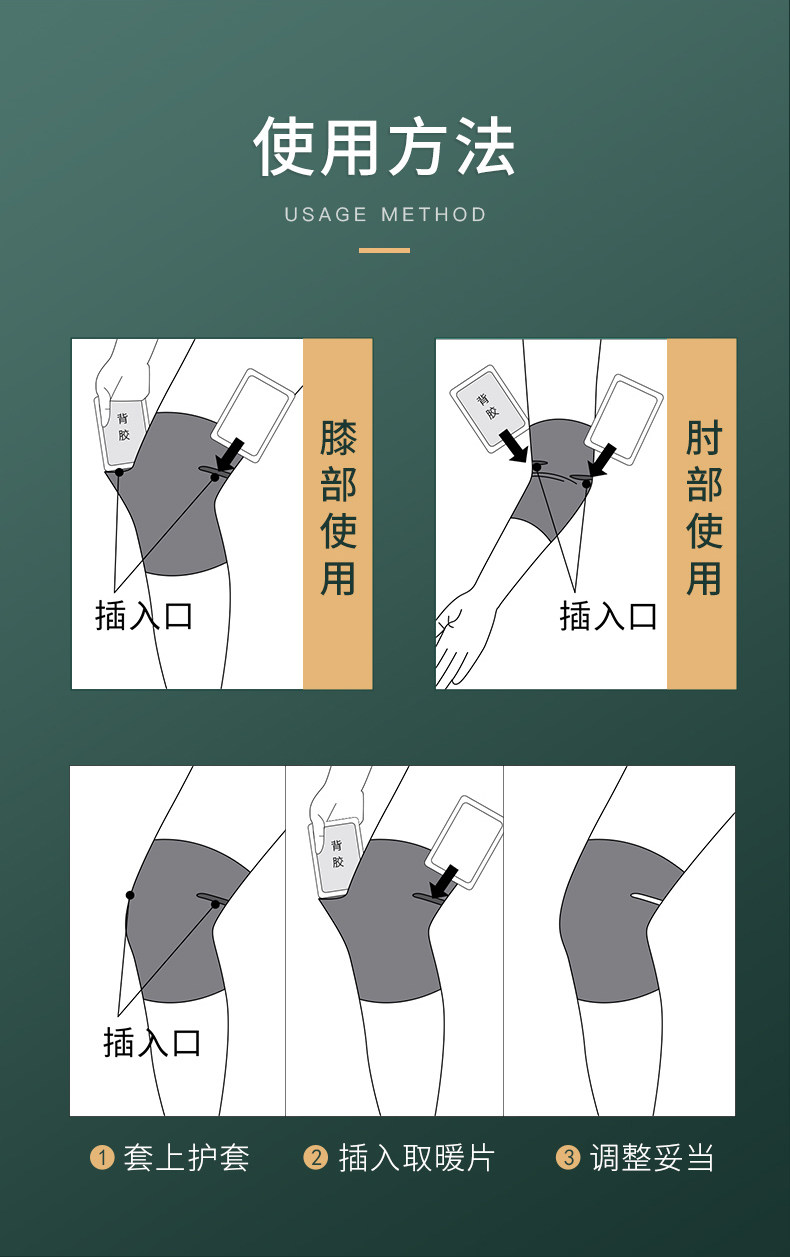 使用方法

USAGE METHOD

背胶

插入口

膝部使用

背胶

插入口

肘部使用

插入口

背胶

1 套上护套

2 插入取暖片

3 调整妥当