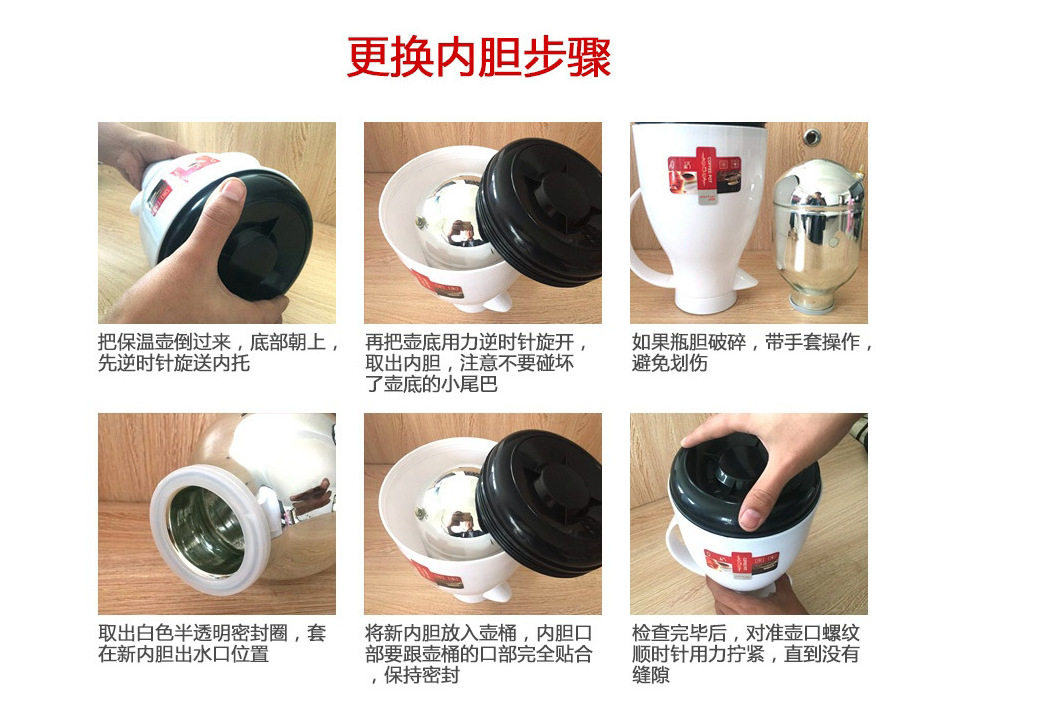 更换内胆步骤

把保温壶倒过来，底部朝上，先逆时针旋送内托

再把壶底用力逆时针旋开，取出内胆，注意不要碰坏了壶底的小尾巴

如果瓶胆破碎，带手套操作，避免划伤

取出白色半透明密封圈，套在新内胆出水口位置

将新内胆放入壶桶，内胆口部要跟壶桶的口部完全贴合，保持密封

检查完毕后，对准壶口螺纹顺时针用力拧紧，直到没有缝隙