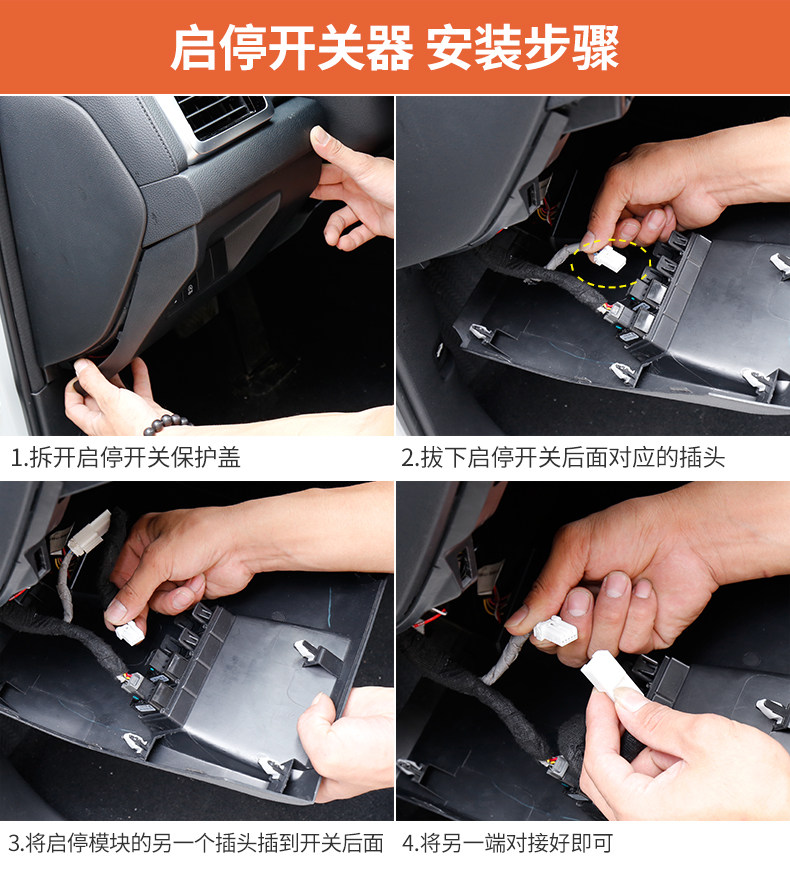 启停开关器 安装步骤

1.拆开启停开关保护盖

2.拔下启停开关后面对应的插头

3.将启停模块的另一个插头插到开关后面

4.将另一端对接好即可