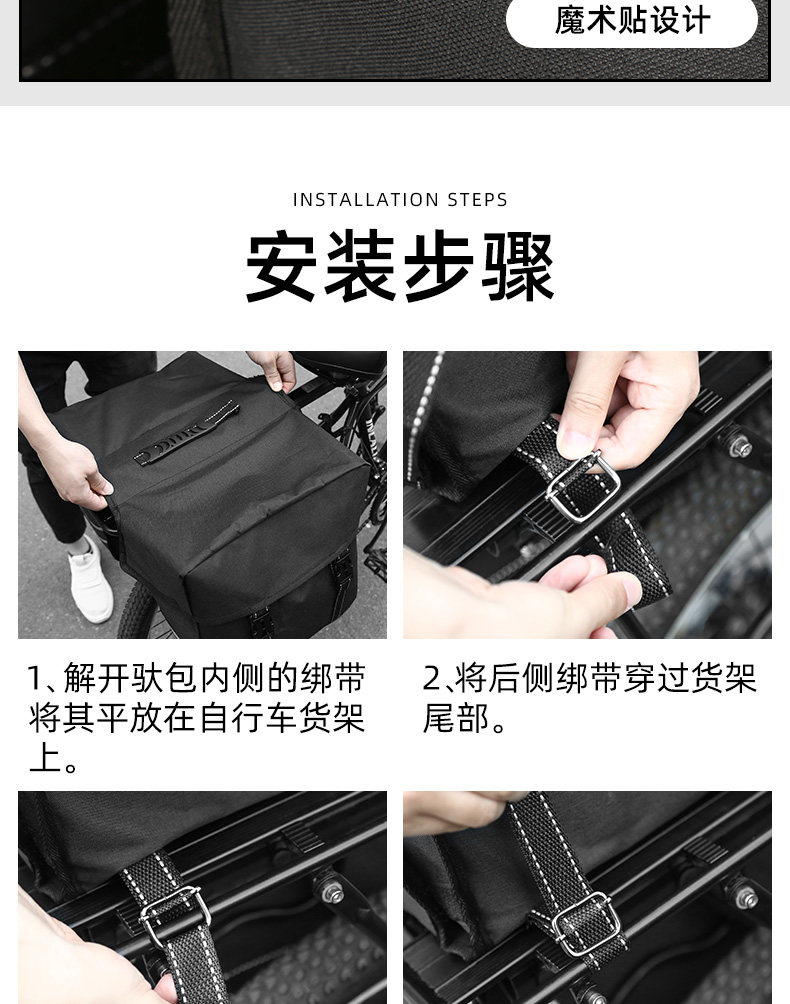 魔术贴设计

INSTALLATION STEPS

安装步骤

1、解开驮包内侧的绑带将其平放在自行车货架上。

2、将后侧绑带穿过货架尾部。