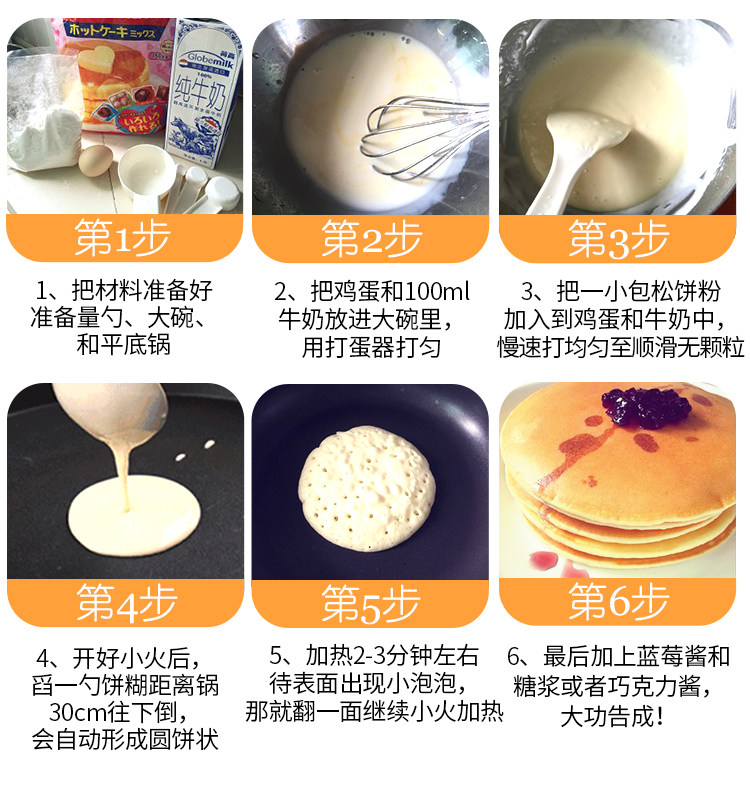 ホットケーキミックス

Globemilk
纯牛奶

第1步

1、把材料准备好
准备量勺、大碗、
和平底锅

第2步

2、把鸡蛋和100ml
牛奶放进大碗里，
用打蛋器打匀

第3步

3、把一小包松饼粉
加入到鸡蛋和牛奶中，
慢速打均匀至顺滑无颗粒

第4步

4、开好小火后，
舀一勺饼糊距离锅
30cm往下倒，
会自动形成圆饼状

第5步

5、加热2-3分钟左右
待表面出现小泡泡，
那就翻一面继续小火加热

第6步

6、最后加上蓝莓酱和
糖浆或者巧克力酱，
大功告成！