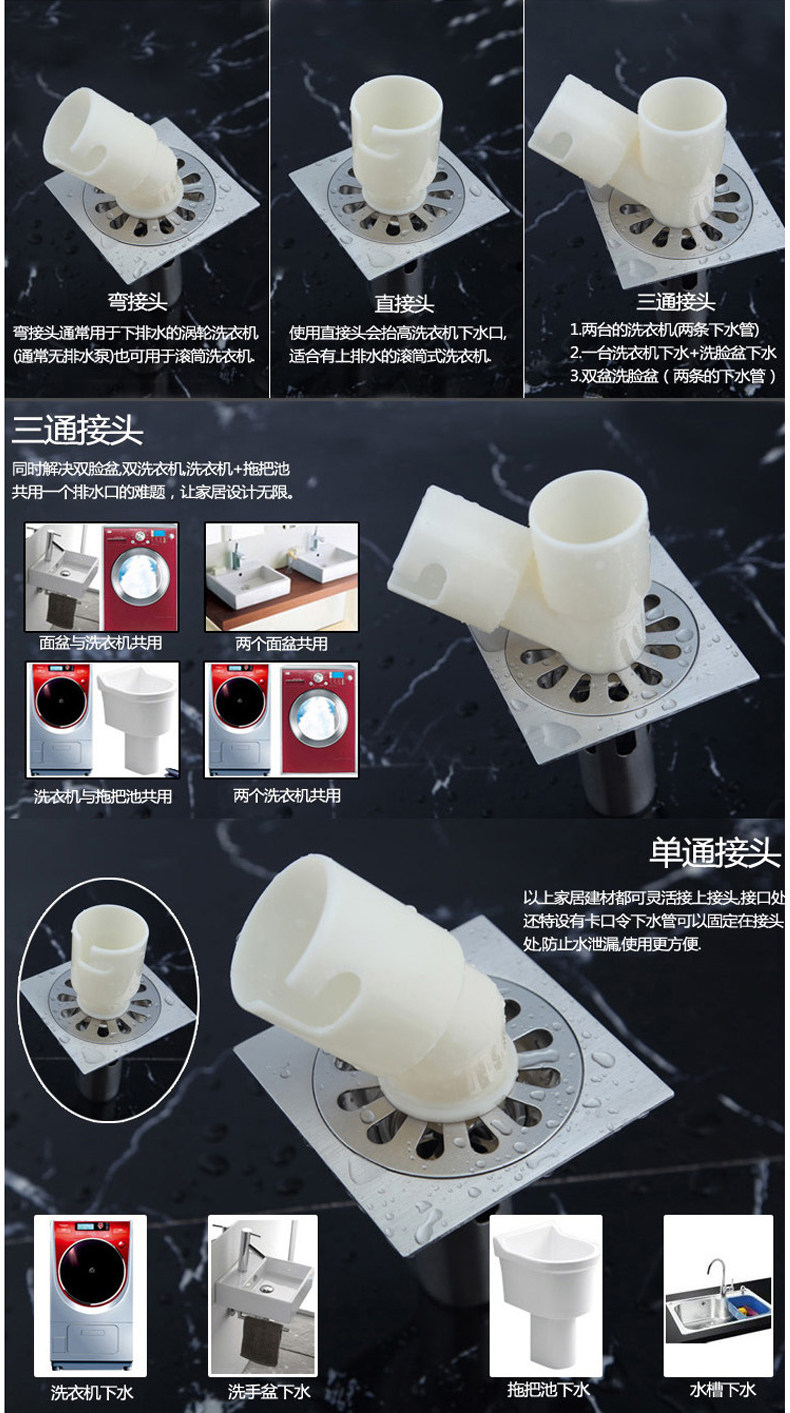 弯接头
弯接头通常用于下排水的涡轮洗衣机(通常无排水泵)也可用于滚筒洗衣机.

直接头
使用直接头会抬高洗衣机下水口,适合有上排水的滚筒式洗衣机.

三通接头
1.两台的洗衣机(两条下水管)
2.一台洗衣机下水+洗脸盆下水
3.双盆洗脸盆（两条的下水管）

三通接头
同时解决双脸盆,双洗衣机,洗衣机+拖把池共用一个排水口的难题，让家居设计无限。

面盆与洗衣机共用
两个面盆共用
洗衣机与拖把池共用
两个洗衣机共用

单通接头
以上家居建材都可灵活接上接头,接口处还特设有卡口令下水管可以固定在接头处,防止水泄漏,使用更方便.

洗衣机下水
洗手盆下水
拖把池下水
水槽下水