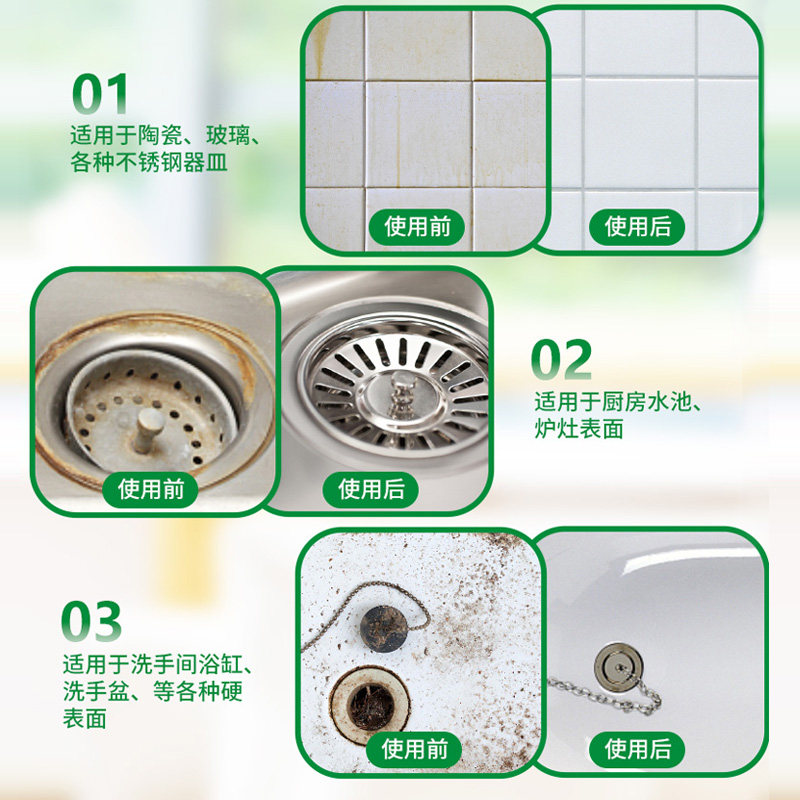 01
适用于陶瓷、玻璃、各种不锈钢器皿

使用前

使用后

使用前

使用后

02
适用于厨房水池、炉灶表面

03
适用于洗手间浴缸、洗手盆、等各种硬表面

使用前

使用后