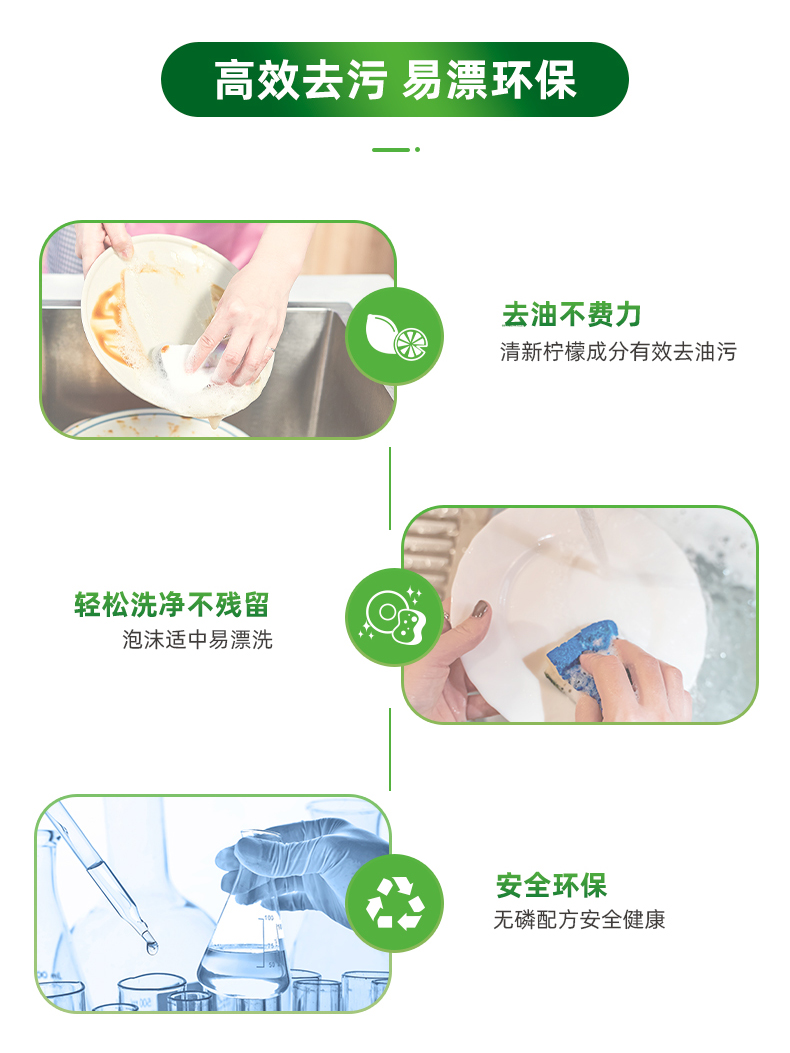 高效去污 易漂环保

去油不费力
清新柠檬成分有效去油污

轻松洗净不残留
泡沫适中易漂洗

安全环保
无磷配方安全健康