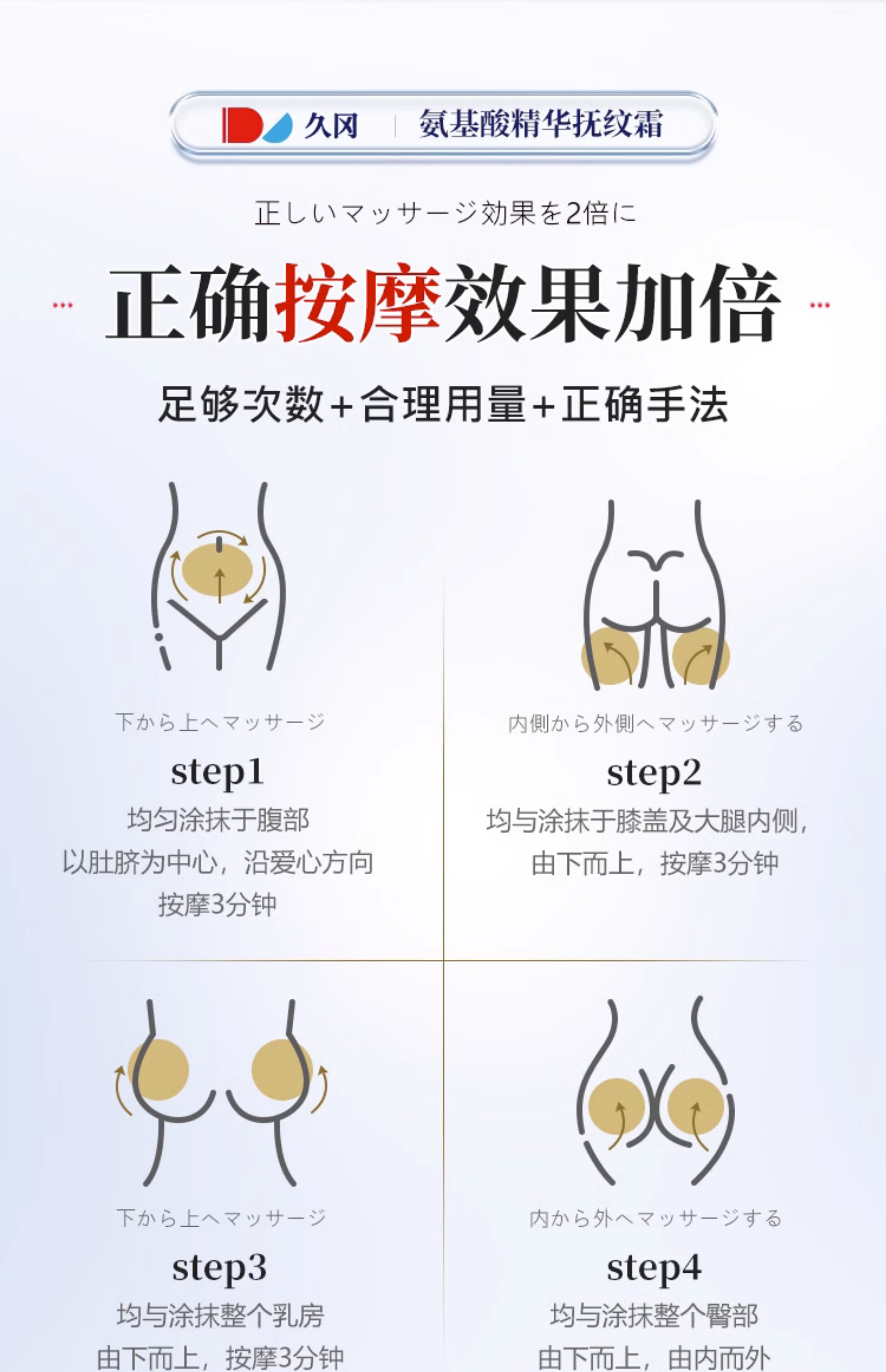 久冈 | 氨基酸精华抚纹霜

正しいマッサージ効果を2倍に

正确按摩效果加倍

足够次数+合理用量+正确手法

下から上へマッサージ

step1

均匀涂抹于腹部
以肚脐为中心，沿爱心方向
按摩3分钟

内側から外側へマッサージする

step2

均与涂抹于膝盖及大腿内侧，
由下而上，按摩3分钟

下から上へマッサージ

step3

均与涂抹整个乳房
由下而上，按摩3分钟

内から外へマッサージする

step4

均与涂抹整个臀部
由下而上，由内而外