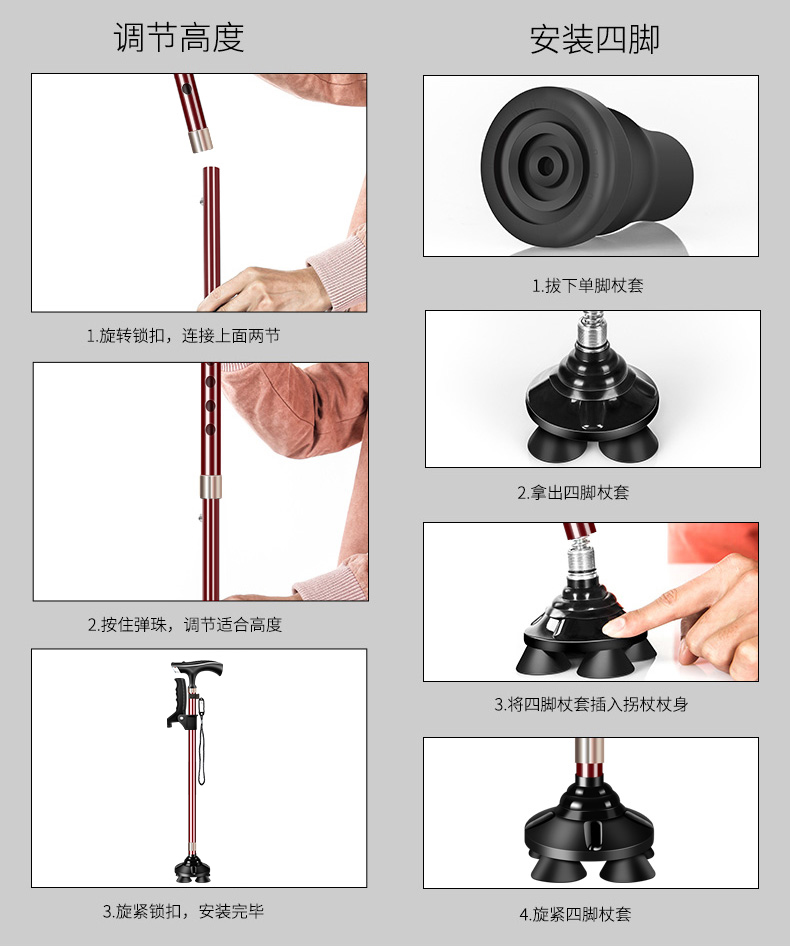 调节高度

1.旋转锁扣，连接上面两节

2.按住弹珠，调节适合高度

3.旋紧锁扣，安装完毕

安装四脚

1.拔下单脚杖套

2.拿出四脚杖套

3.将四脚杖套插入拐杖杖身

4.旋紧四脚杖套