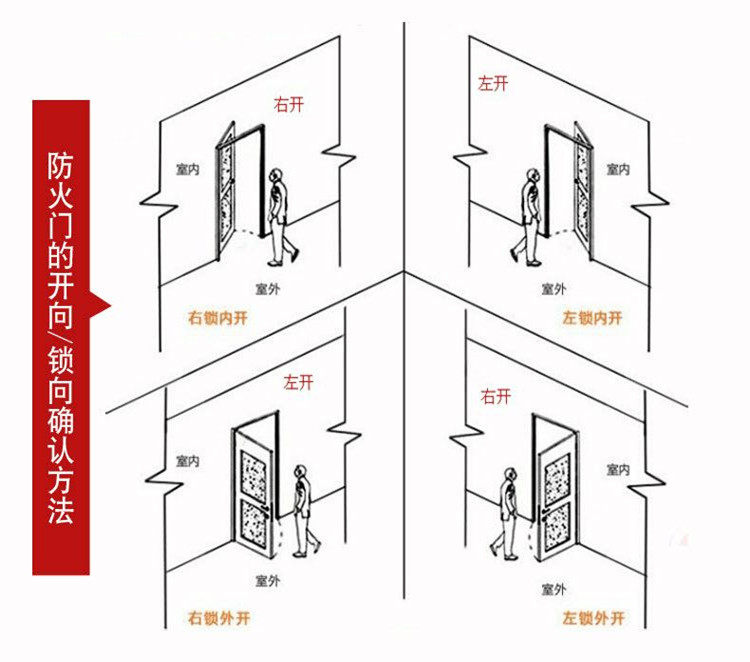 防火门的开向/锁向确认方法

右开

室内

室外

右锁内开

左开

室内

室外

左锁内开

左开

室内

室外

右锁外开

右开

室内

室外

左锁外开