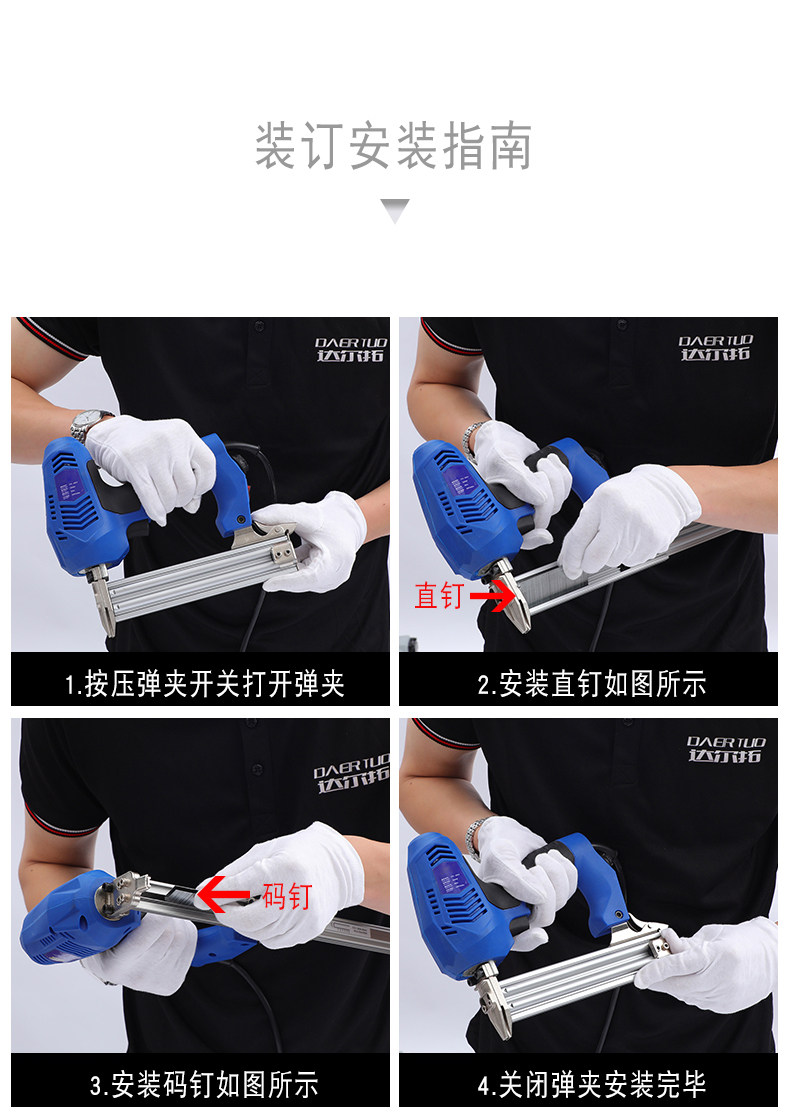 装订安装指南

DAER TUO
达尔拓

1.按压弹夹开关打开弹夹

DAER TUO
达尔拓

直钉

2.安装直钉如图所示

DAER TUO
达尔拓

码钉

3.安装码钉如图所示

DAER TUO
达尔拓

4.关闭弹夹安装完毕