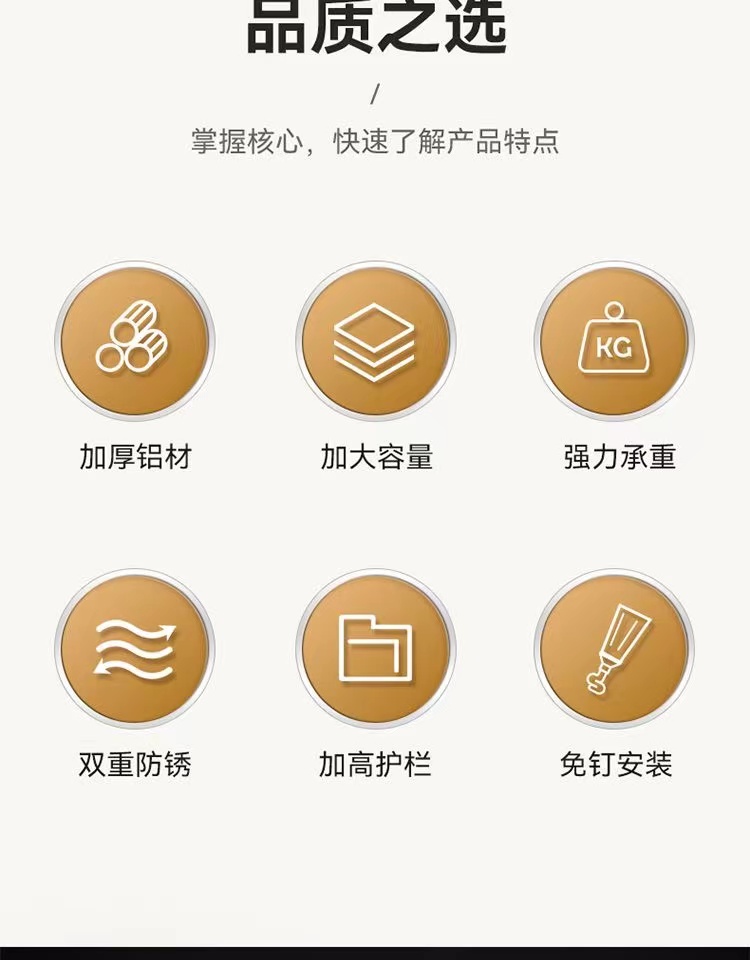 品质之选

/

掌握核心，快速了解产品特点

KG

加厚铝材

加大容量

强力承重

双重防锈

加高护栏

免钉安装