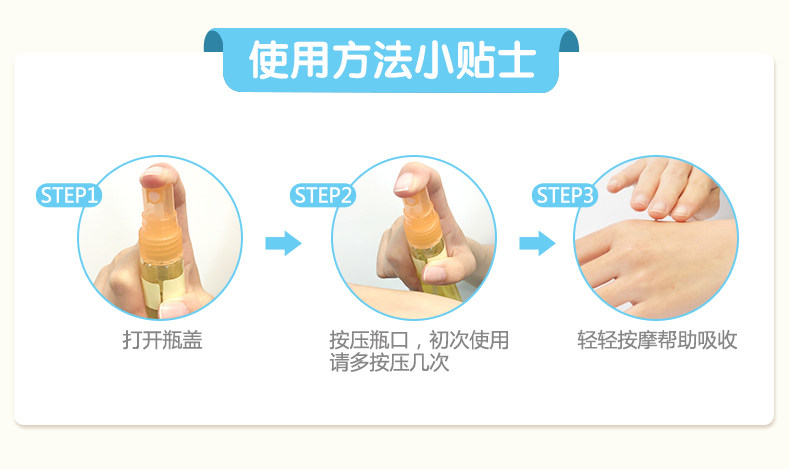 使用方法小贴士

STEP1
打开瓶盖

STEP2
按压瓶口，初次使用请多按压几次

STEP3
轻轻按摩帮助吸收