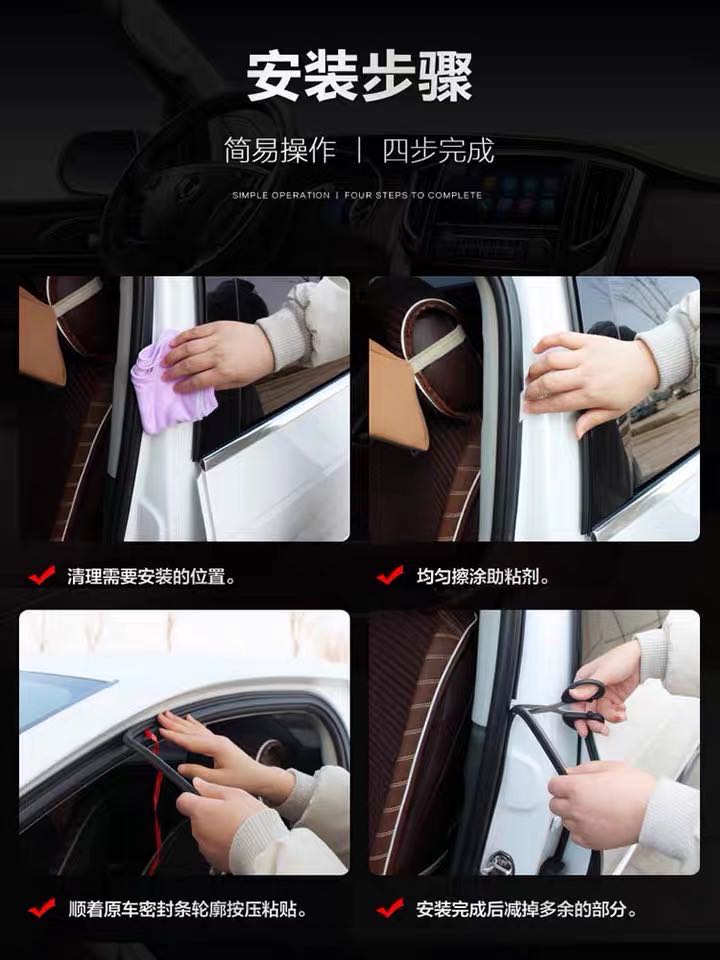 安装步骤

简易操作 | 四步完成

SIMPLE OPERATION | FOUR STEPS TO COMPLETE

清理需要安装的位置。

均匀擦涂助粘剂。

顺着原车密封条轮廓按压粘贴。

安装完成后减掉多余的部分。