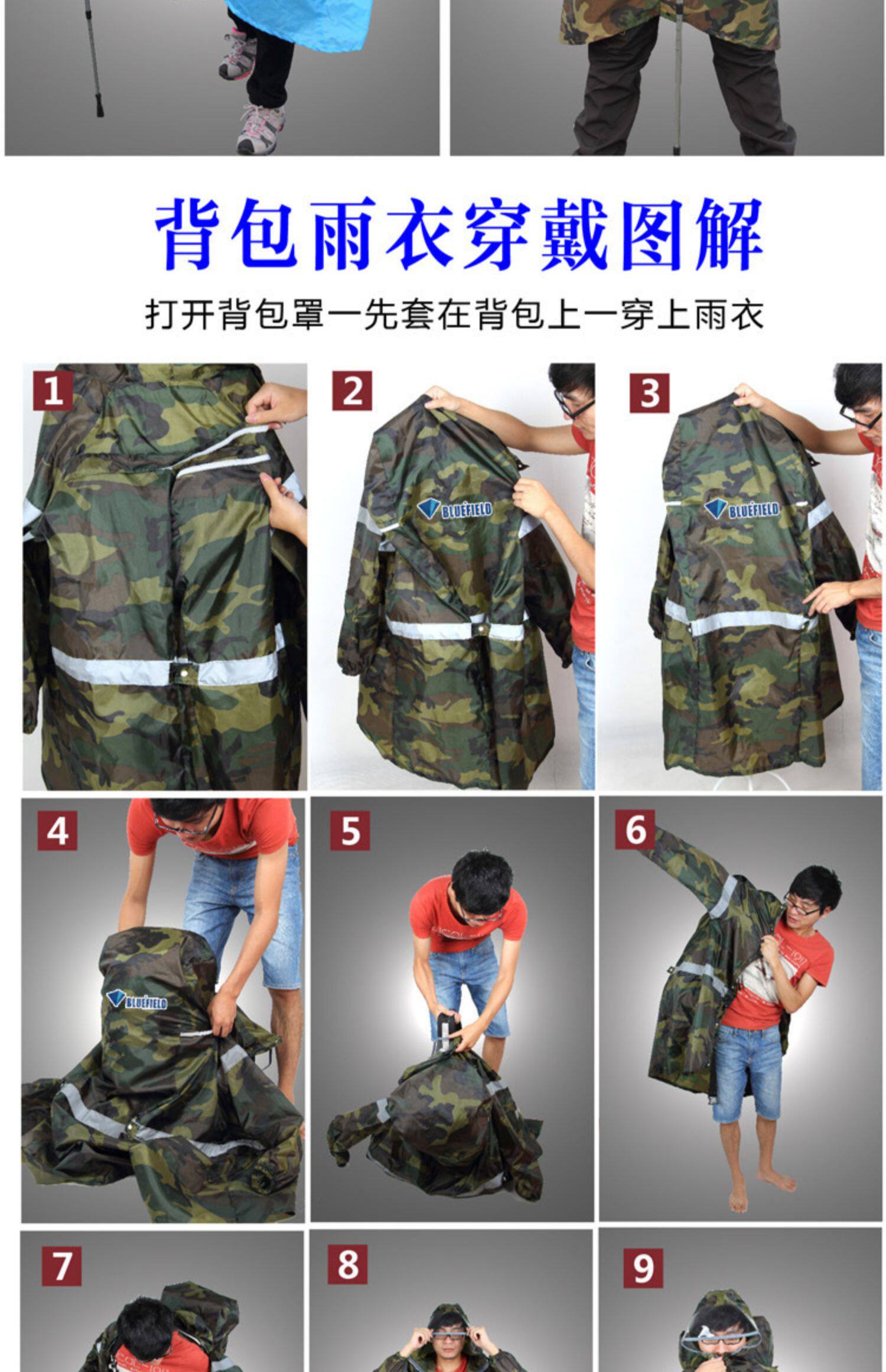 背包雨衣穿戴图解

打开背包罩一先套在背包上一穿上雨衣

1

2

BLUEFIELD

3

BLUEFIELD

4

BLUEFIELD

5

6

7

8

9