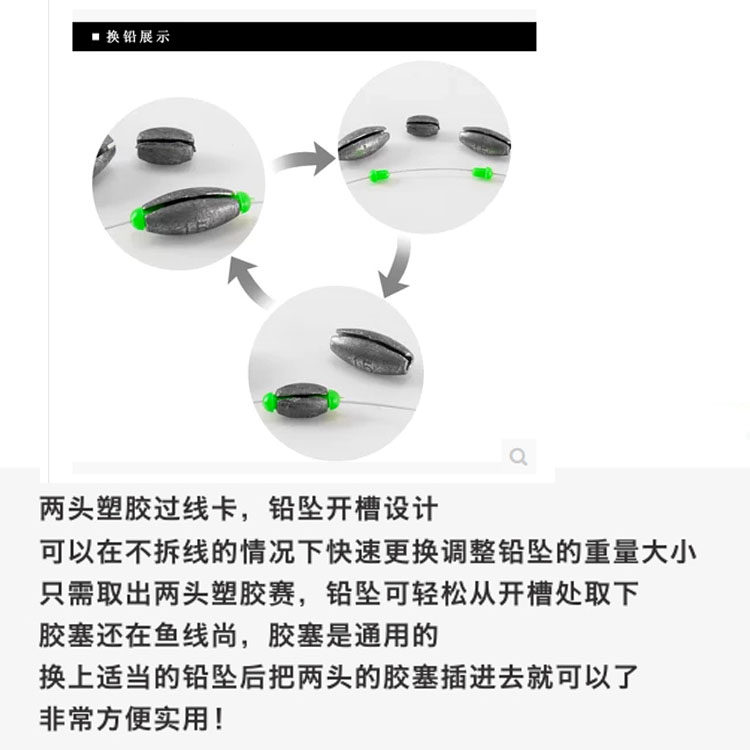 ■ 换铅展示

两头塑胶过线卡，铅坠开槽设计
可以在不拆线的情况下快速更换调整铅坠的重量大小
只需取出两头塑胶赛，铅坠可轻松从开槽处取下
胶塞还在鱼线尚，胶塞是通用的
换上适当的铅坠后把两头的胶塞插进去就可以了
非常方便实用！