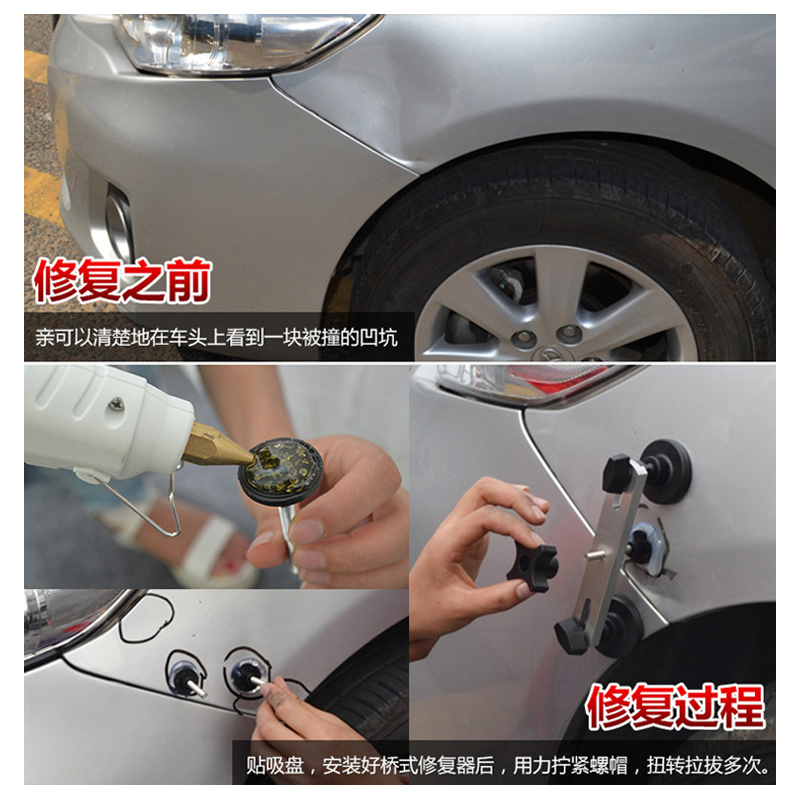 修复之前

亲可以清楚地在车头上看到一块被撞的凹坑

修复过程

贴吸盘，安装好桥式修复器后，用力拧紧螺帽，扭转拉拔多次。