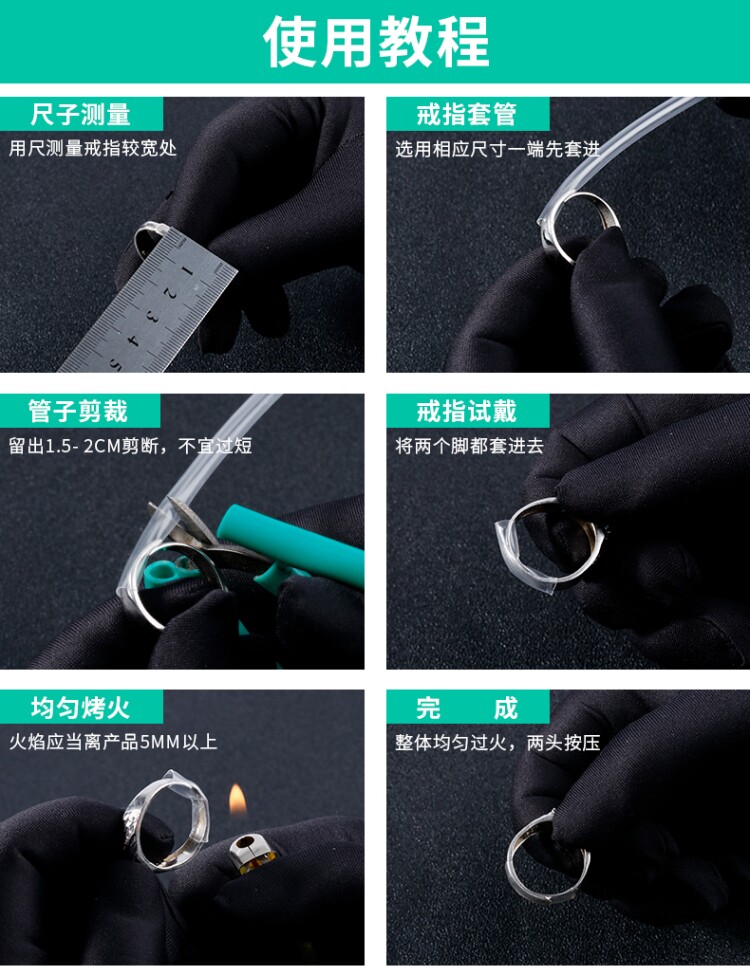 使用教程

尺子测量
用尺测量戒指较宽处
1 2 3 4 5

戒指套管
选用相应尺寸一端先套进

管子剪裁
留出1.5- 2CM剪断，不宜过短

戒指试戴
将两个脚都套进去

均匀烤火
火焰应当离产品5MM以上

完　成
整体均匀过火，两头按压