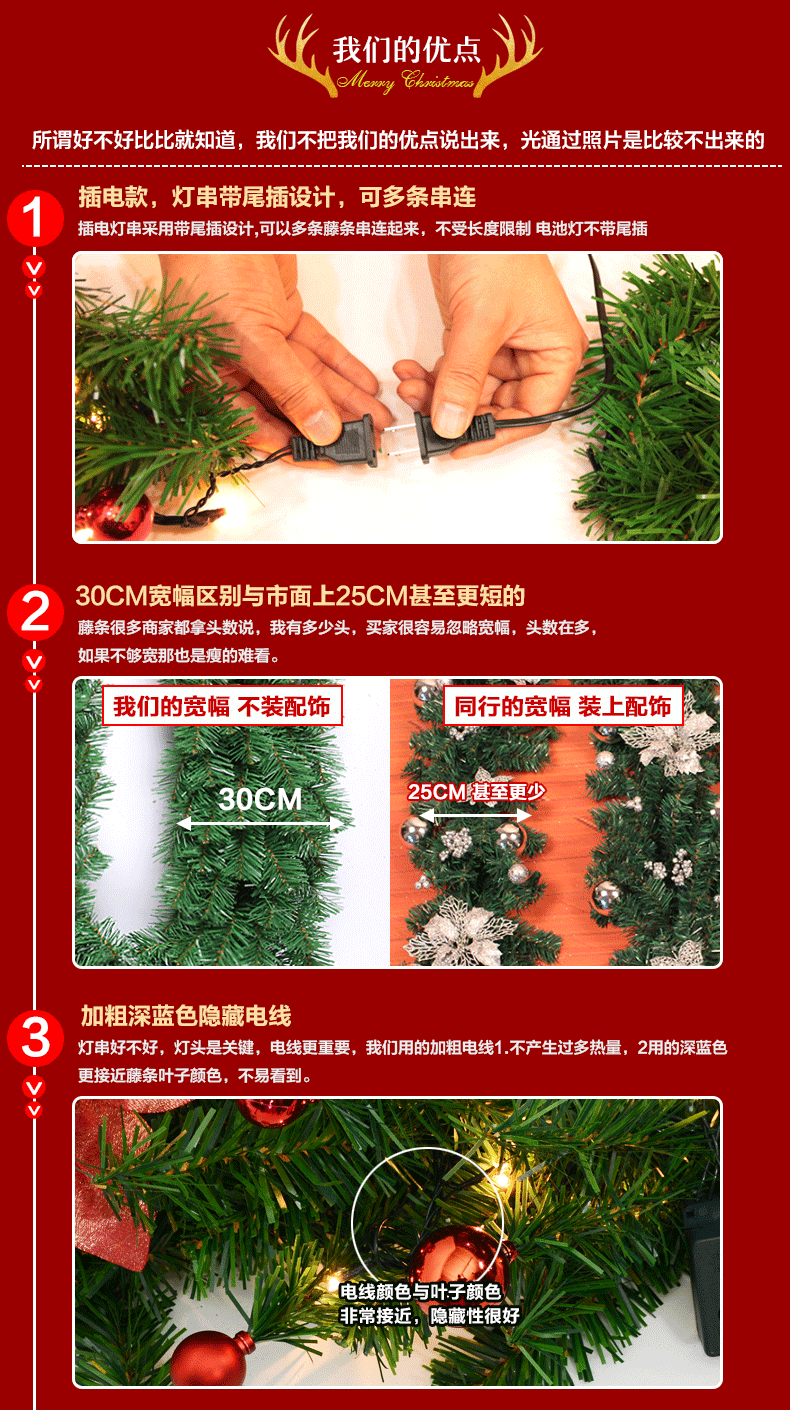 我们的优点
Merry Christmas

所谓好不好比比就知道，我们不把我们的优点说出来，光通过照片是比较不出来的

1
插电款，灯串带尾插设计，可多条串连
插电灯串采用带尾插设计,可以多条藤条串连起来，不受长度限制 电池灯不带尾插

2
30CM宽幅区别与市面上25CM甚至更短的
藤条很多商家都拿头数说，我有多少头，买家很容易忽略宽幅，头数在多，如果不够宽那也是瘦的难看。

我们的宽幅 不装配饰
30CM
同行的宽幅 装上配饰
25CM 甚至更少

3
加粗深蓝色隐藏电线
灯串好不好，灯头是关键，电线更重要，我们用的加粗电线1.不产生过多热量，2用的深蓝色更接近藤条叶子颜色，不易看到。

电线颜色与叶子颜色
非常接近，隐藏性很好