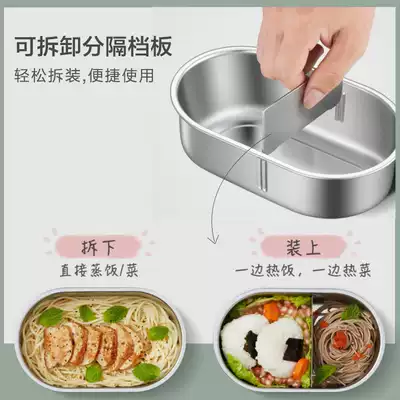 可拆卸分隔档板
轻松拆装,便捷使用

拆下
直接蒸饭/菜

装上
一边热饭，一边热菜