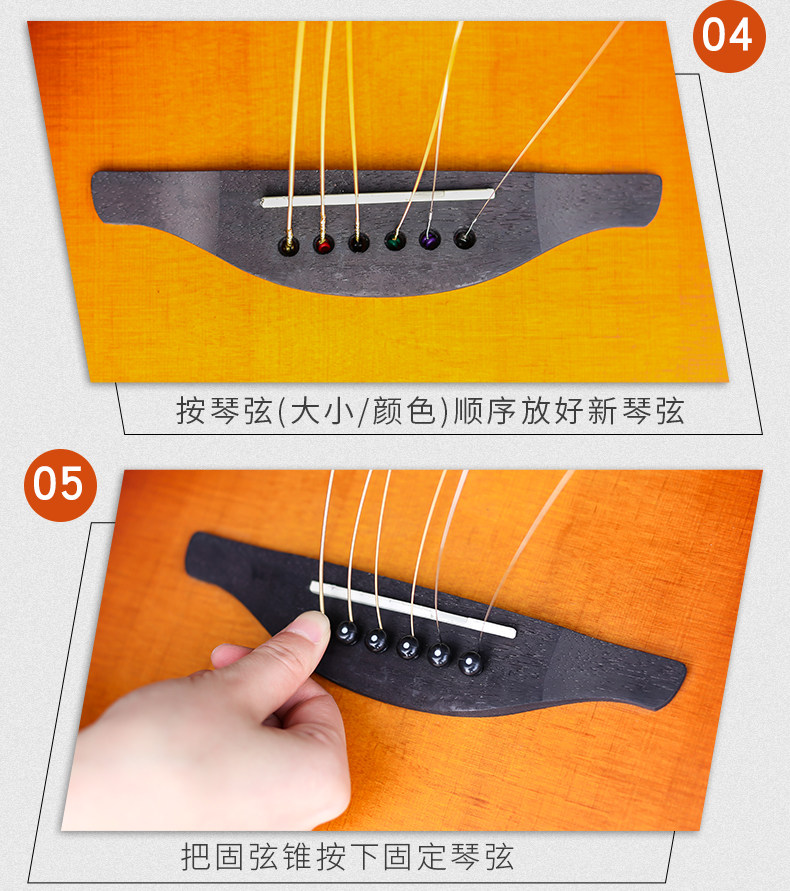 04

按琴弦(大小/颜色)顺序放好新琴弦

05

把固弦锥按下固定琴弦