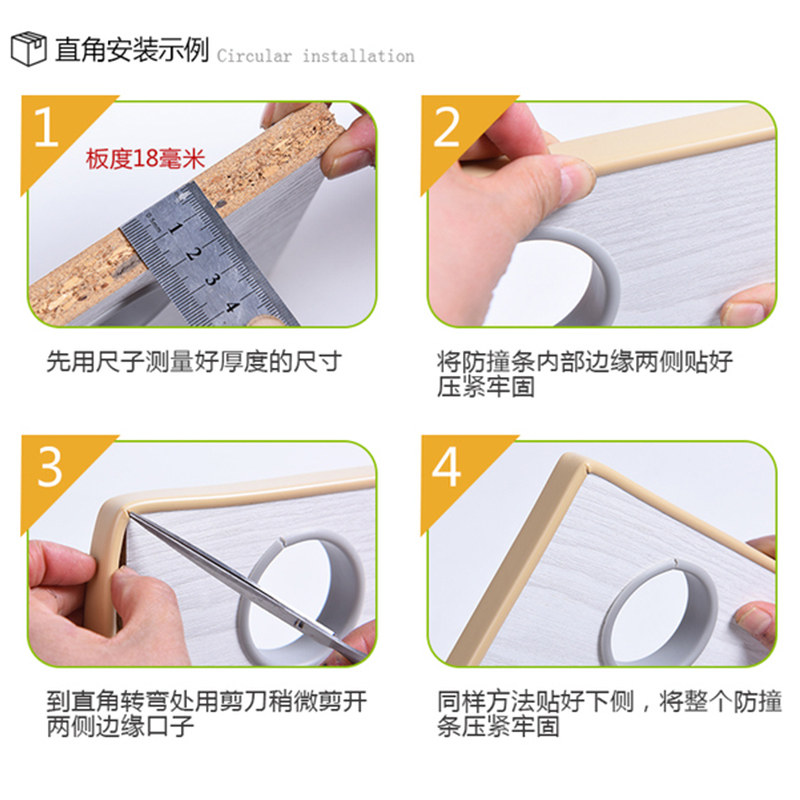 直角安装示例 Circular installation

1

板度18毫米

1 2 3 4

先用尺子测量好厚度的尺寸

2

将防撞条内部边缘两侧贴好压紧牢固

3

到直角转弯处用剪刀稍微剪开两侧边缘口子

4

同样方法贴好下侧，将整个防撞条压紧牢固