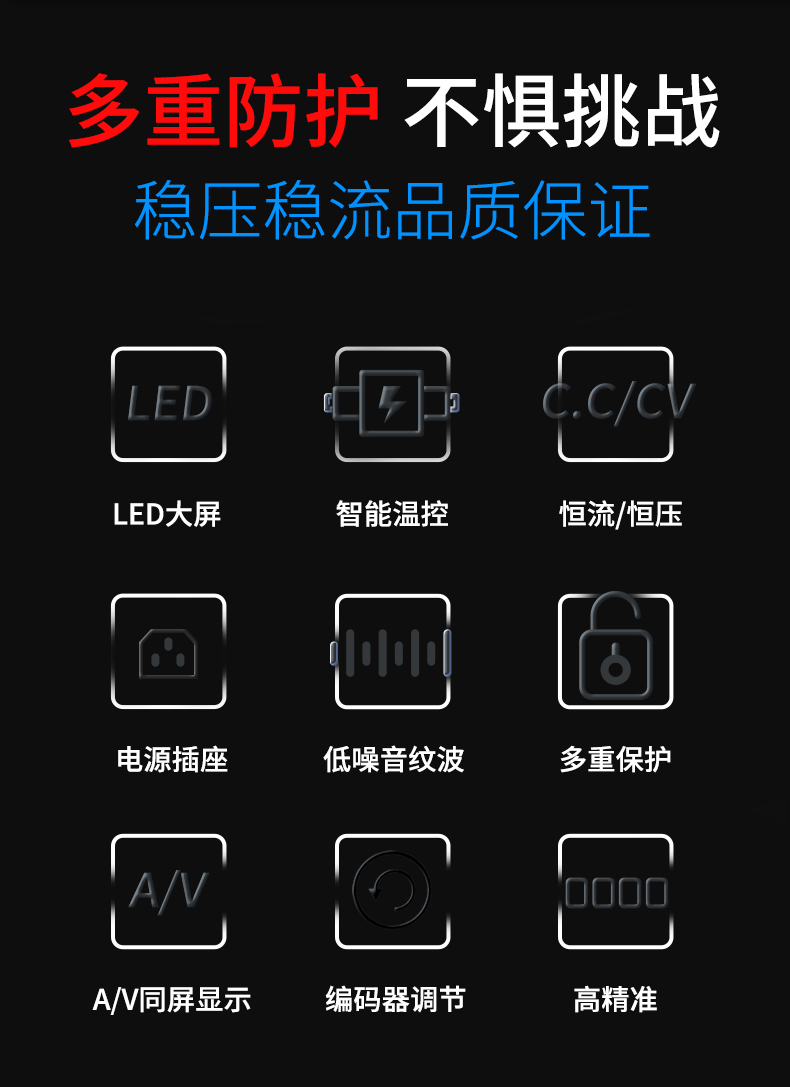 多重防护 不惧挑战

稳压稳流品质保证

LED

LED大屏

智能温控

C.C/CV

恒流/恒压

电源插座

低噪音纹波

多重保护

A/V

A/V同屏显示

编码器调节

高精准