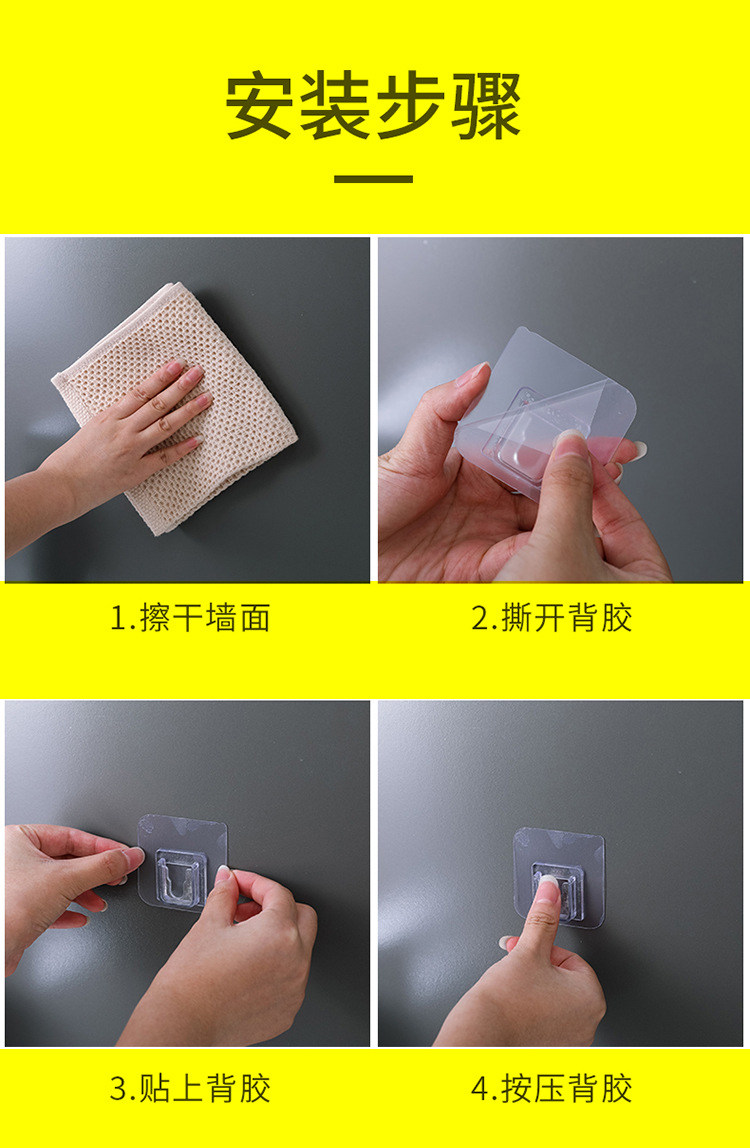 安装步骤

1.擦干墙面

2.撕开背胶

3.贴上背胶

4.按压背胶